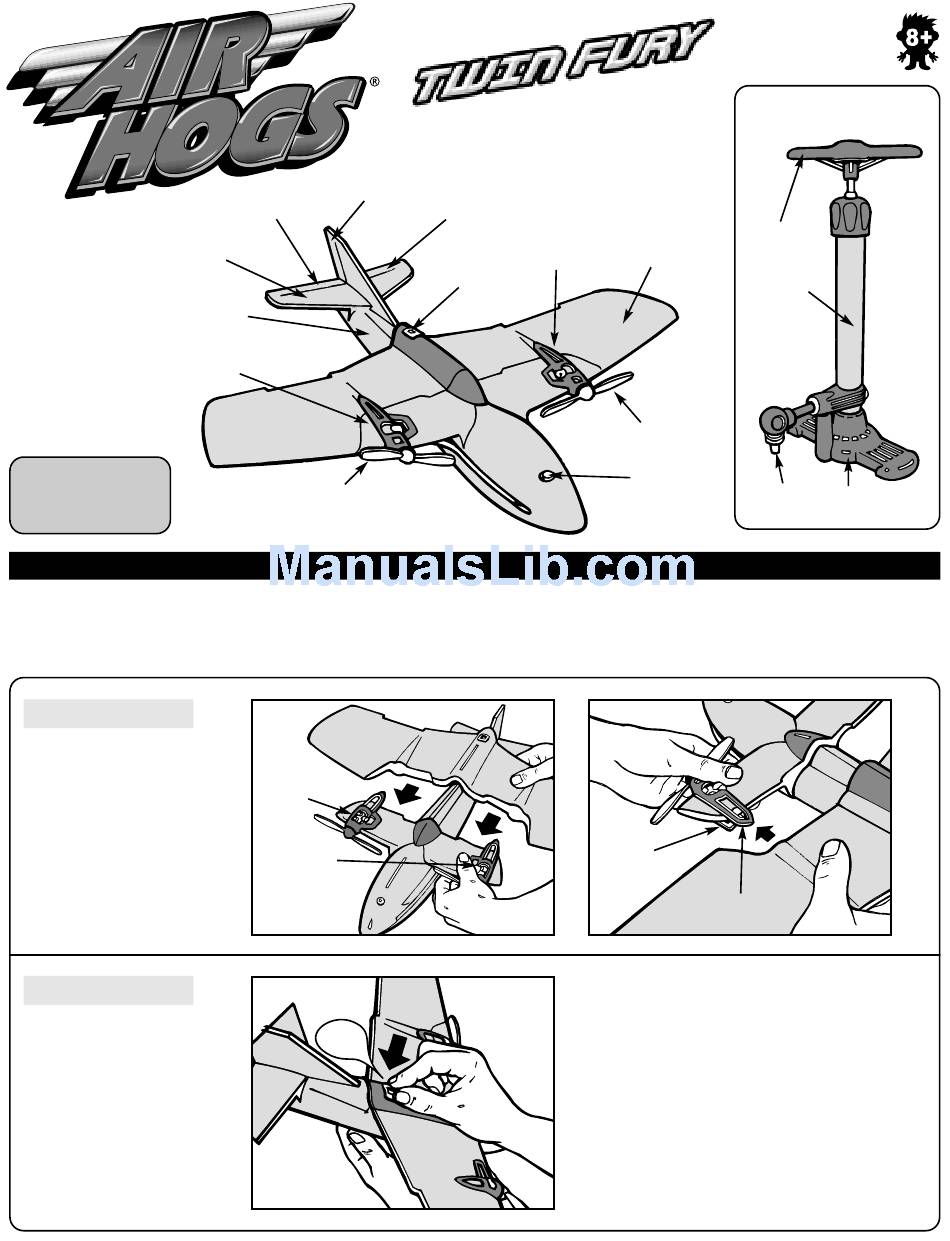 AIR HOGS®

TWIN FURY

8+

ManualsLib.com