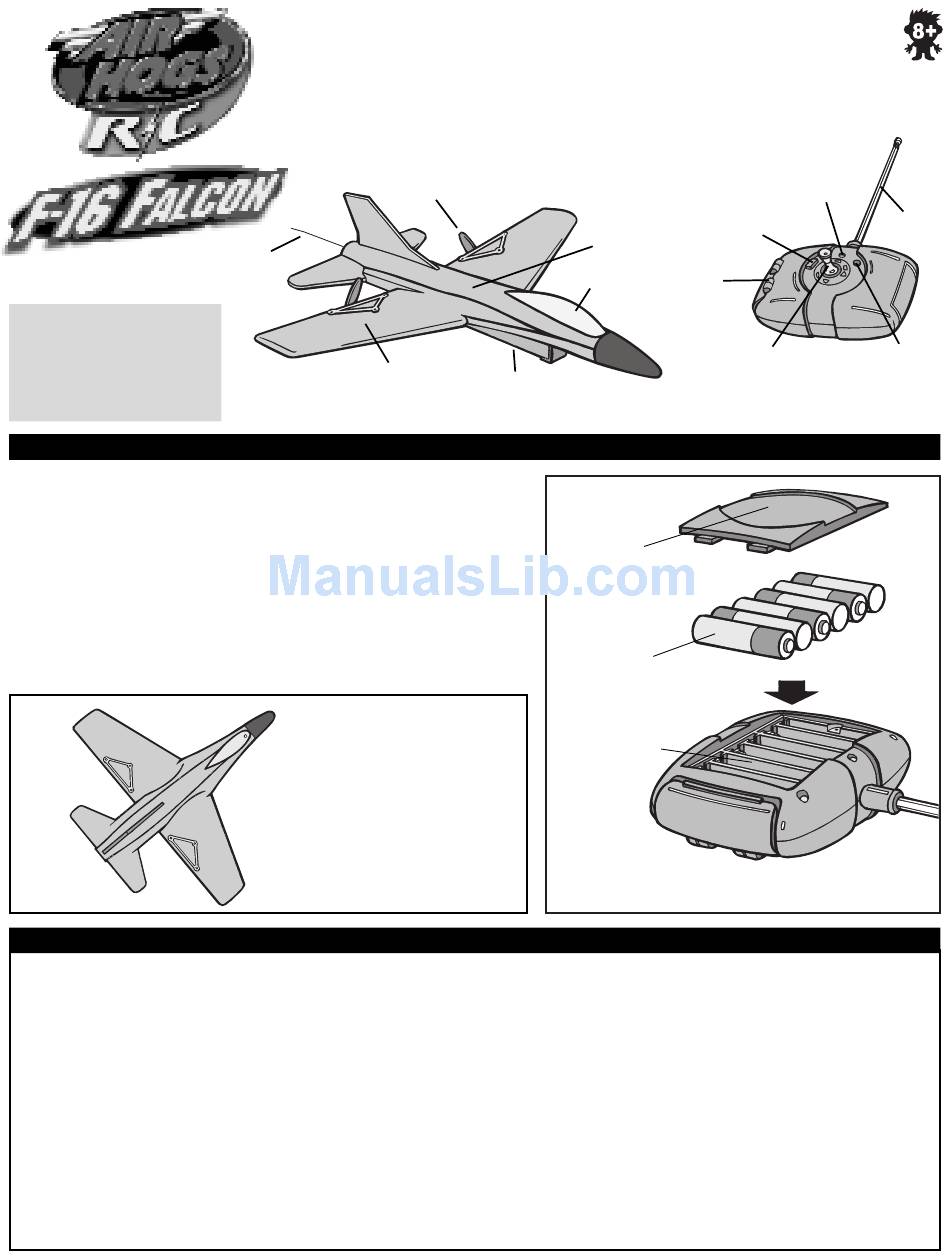 AIR HOGS R/C

F-16 FALCON

8+

ManualsLib.com