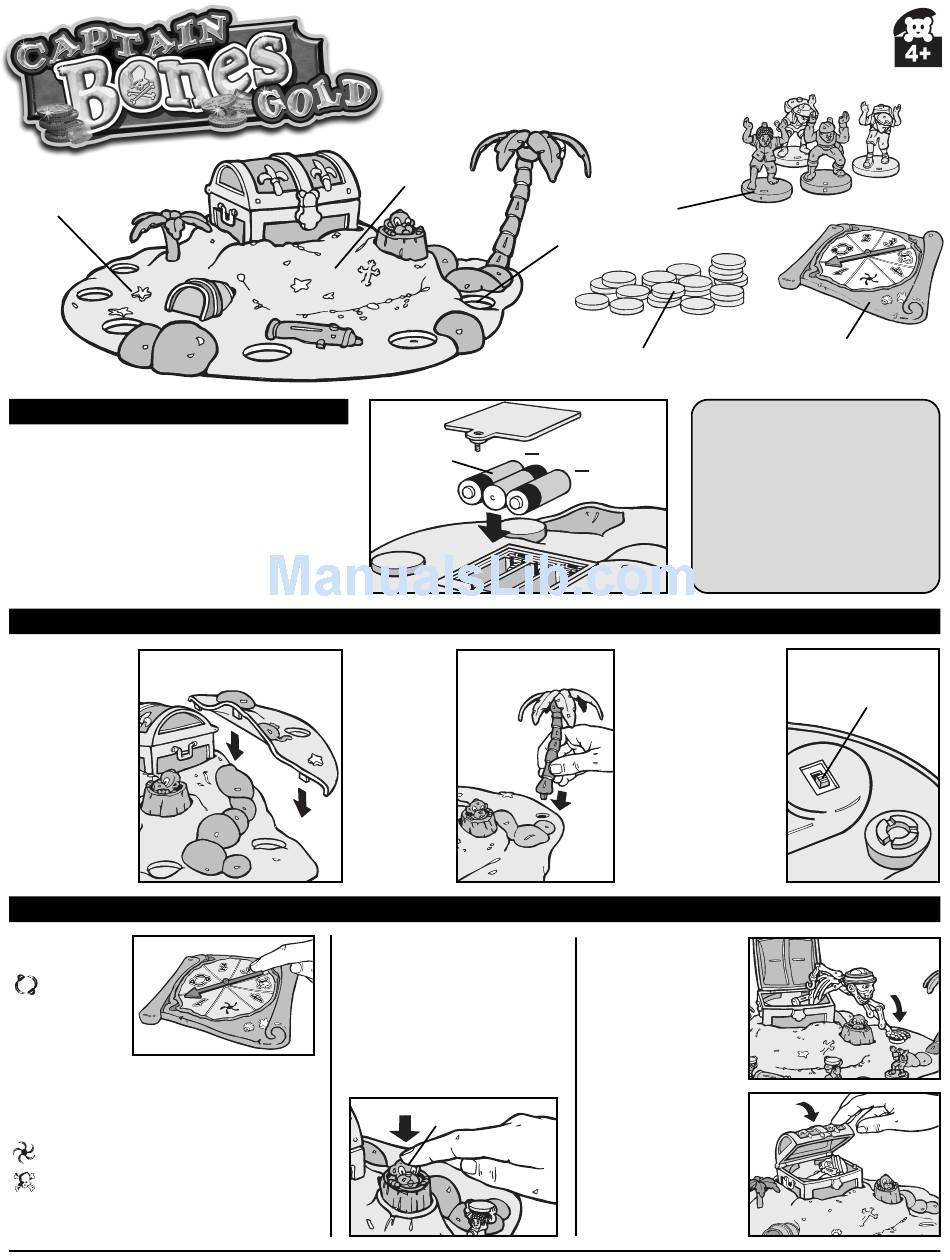 CAPTAIN Bones GOLD

4+

ManualsLib.com