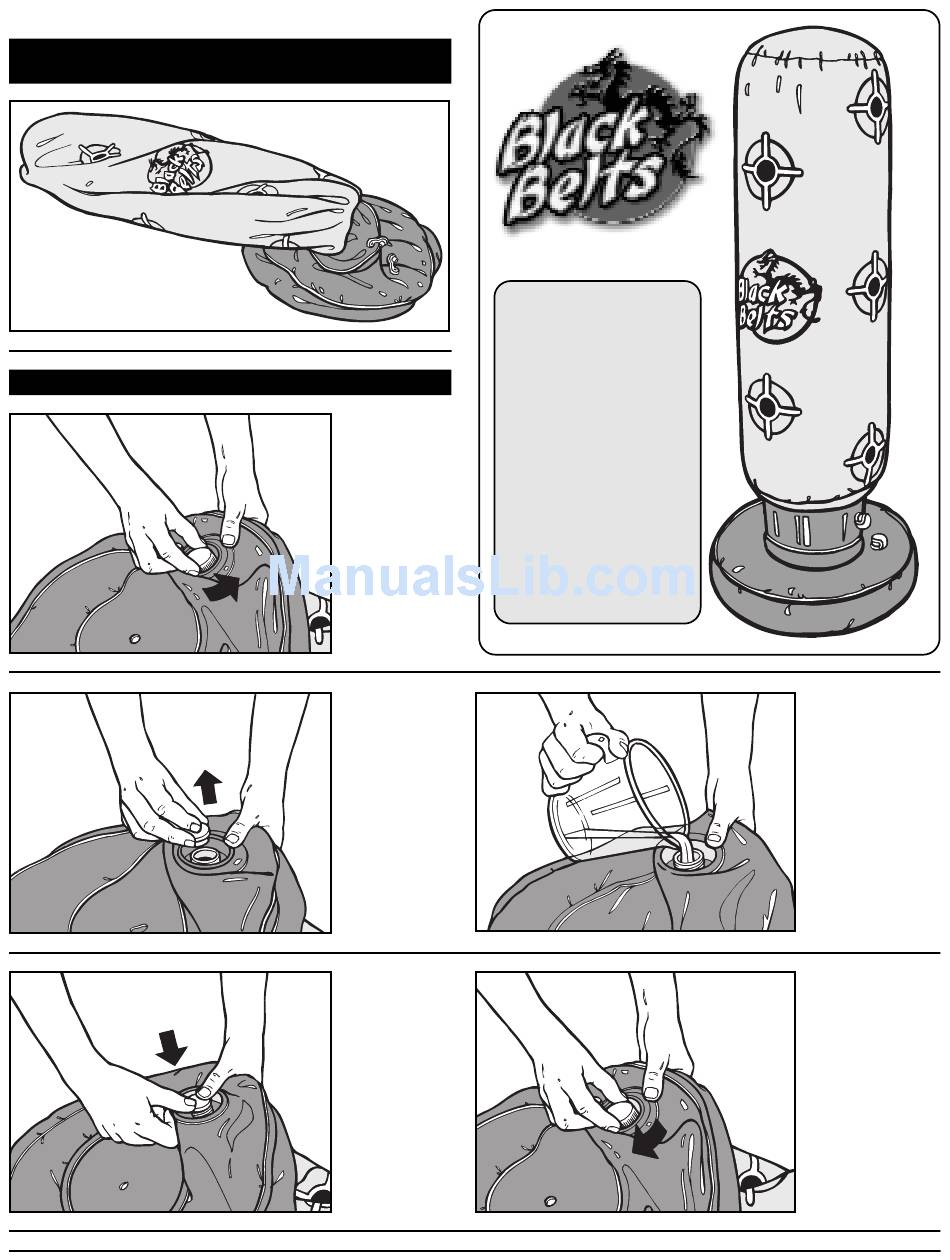 Black Belts

Black Belts

ManualsLib.com