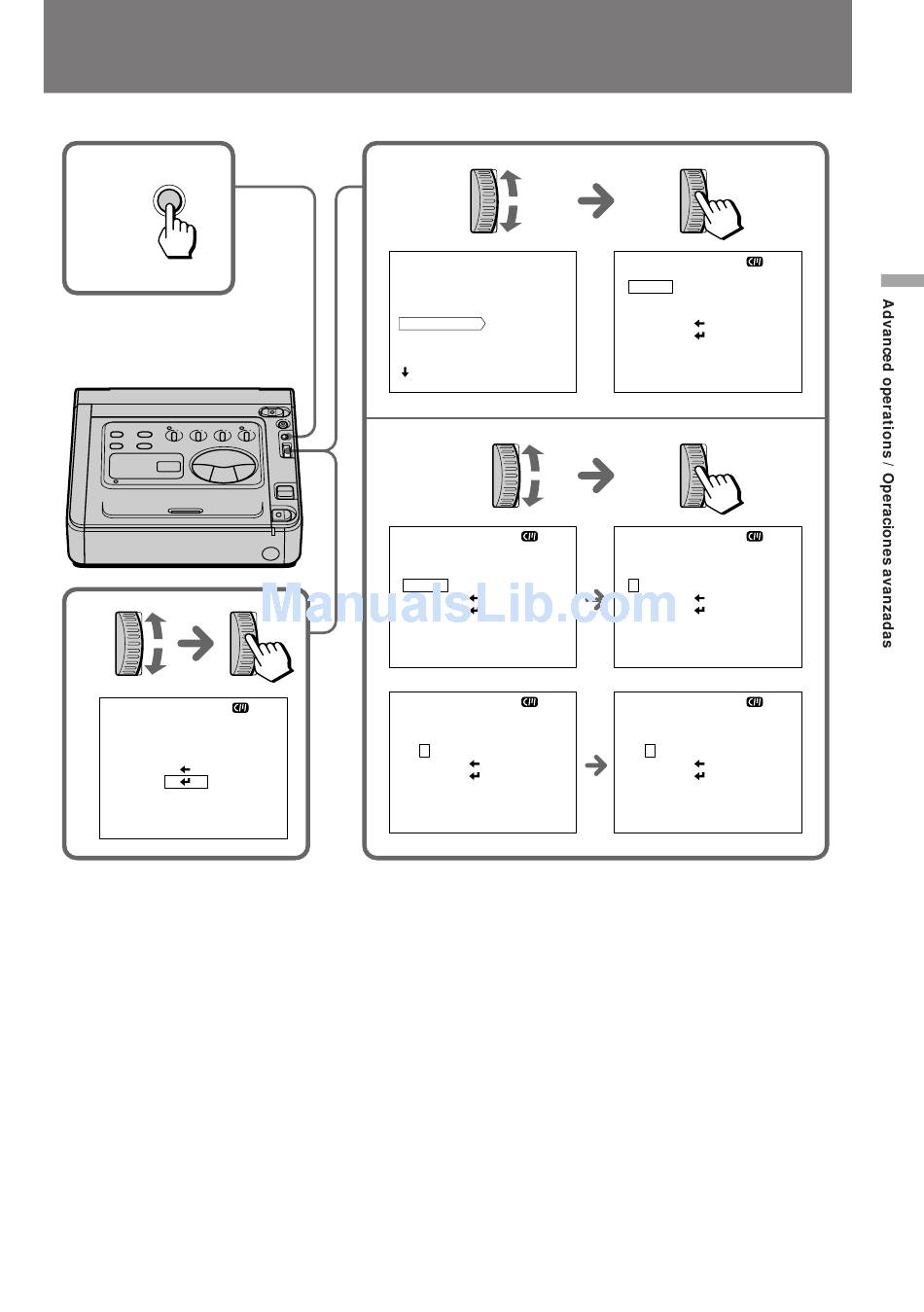 Advanced operations / Operaciones avanzadas

ManualsLib.com