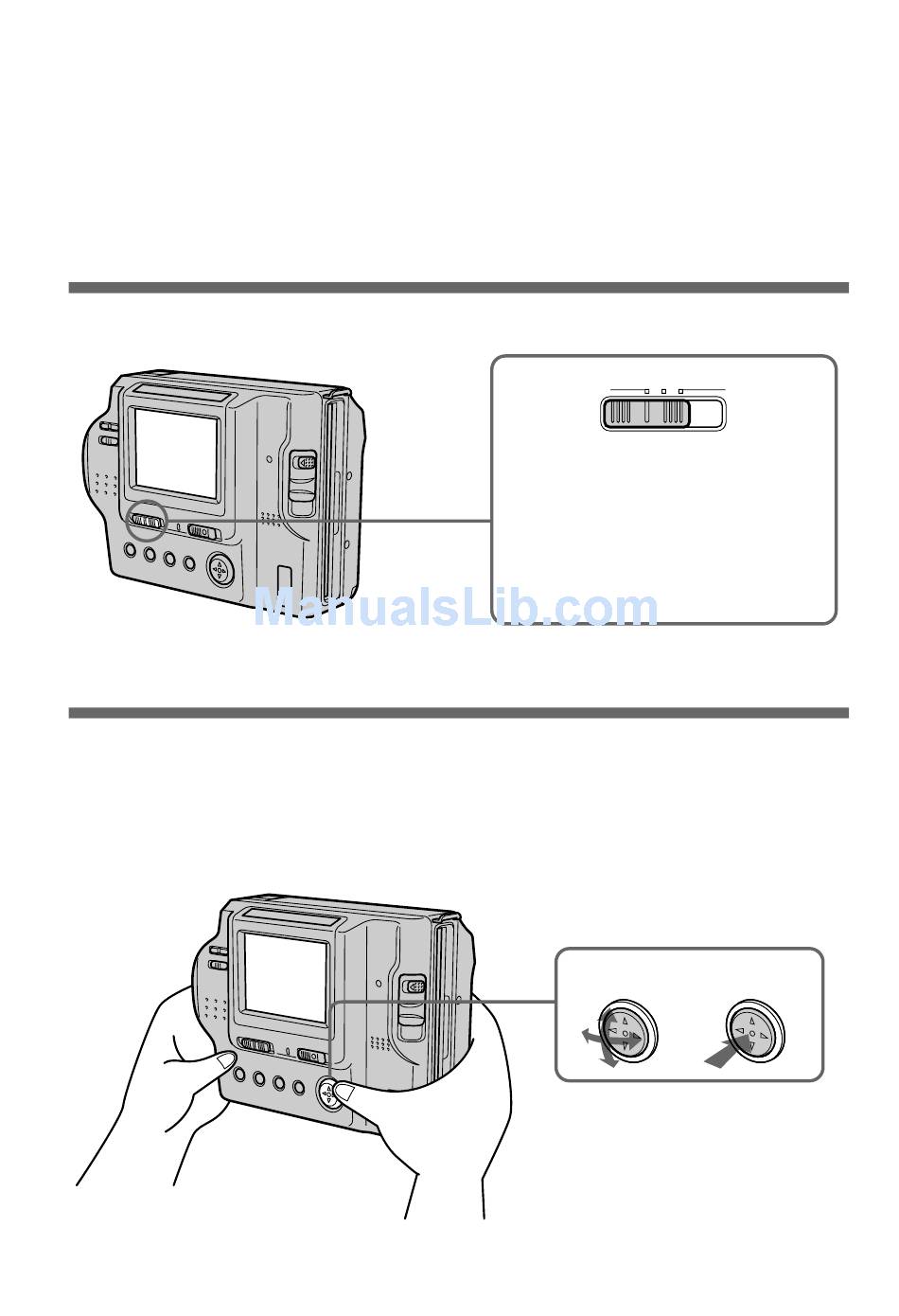 ManualsLib.com