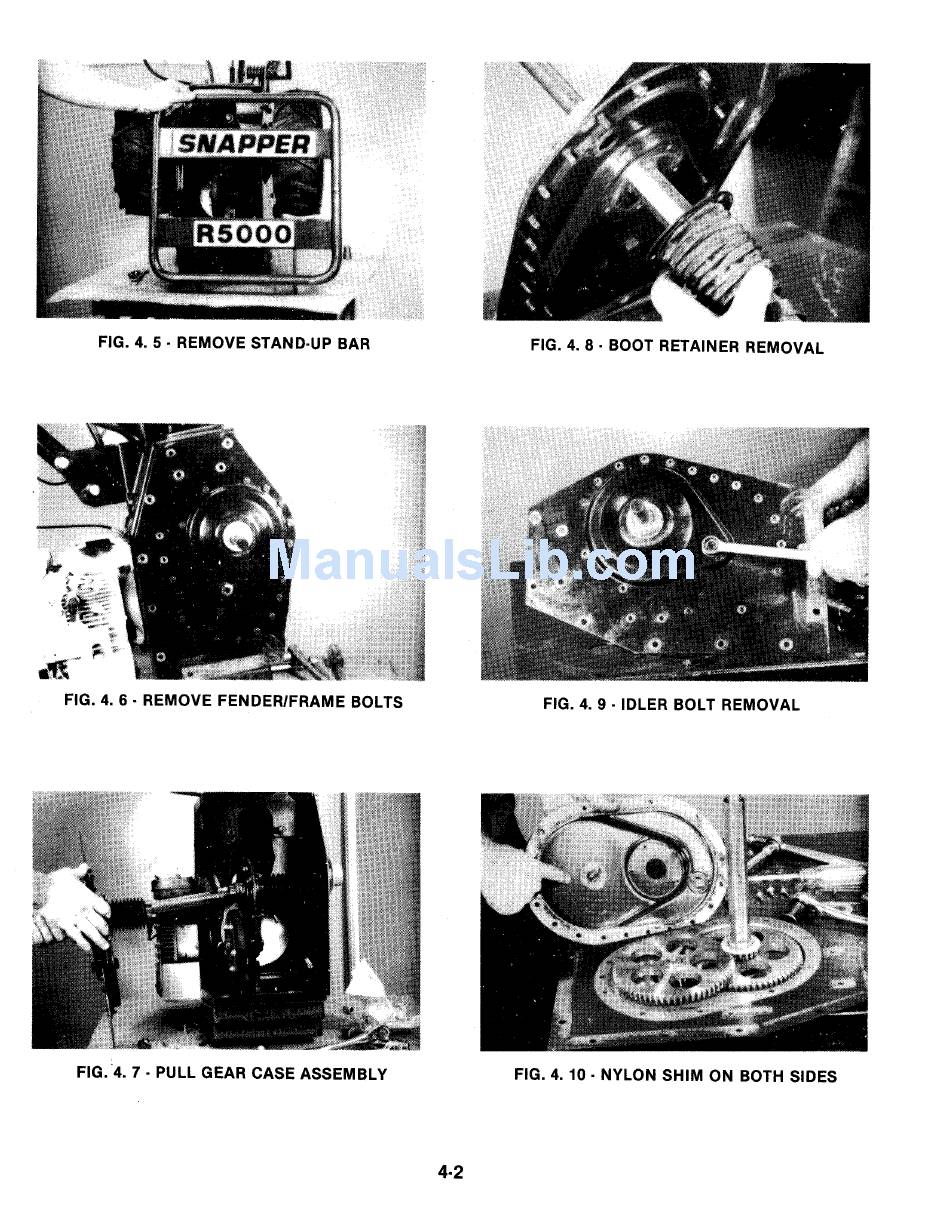 SNAPPER

R5000

FIG. 4. 5 - REMOVE STAND-UP BAR

FIG. 4. 6 - REMOVE FENDER/FRAME BOLTS

FIG. 4. 7 - PULL GEAR CASE ASSEMBLY

FIG. 4. 8 - BOOT RETAINER REMOVAL

ManualsLib.com

FIG. 4. 9 - IDLER BOLT REMOVAL

FIG. 4. 10 - NYLON SHIM ON BOTH SIDES

4-2