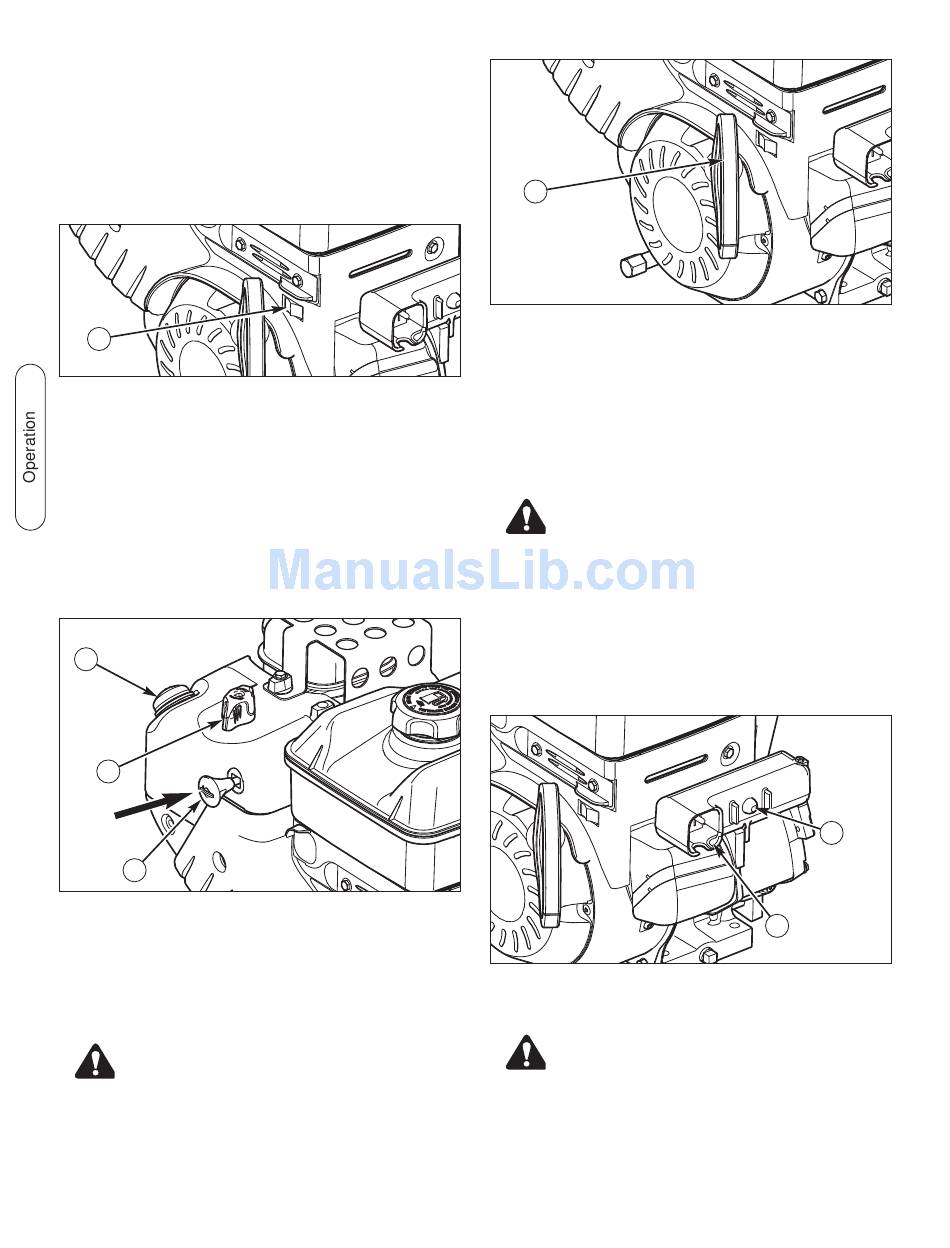 Operation

ManualsLib.com