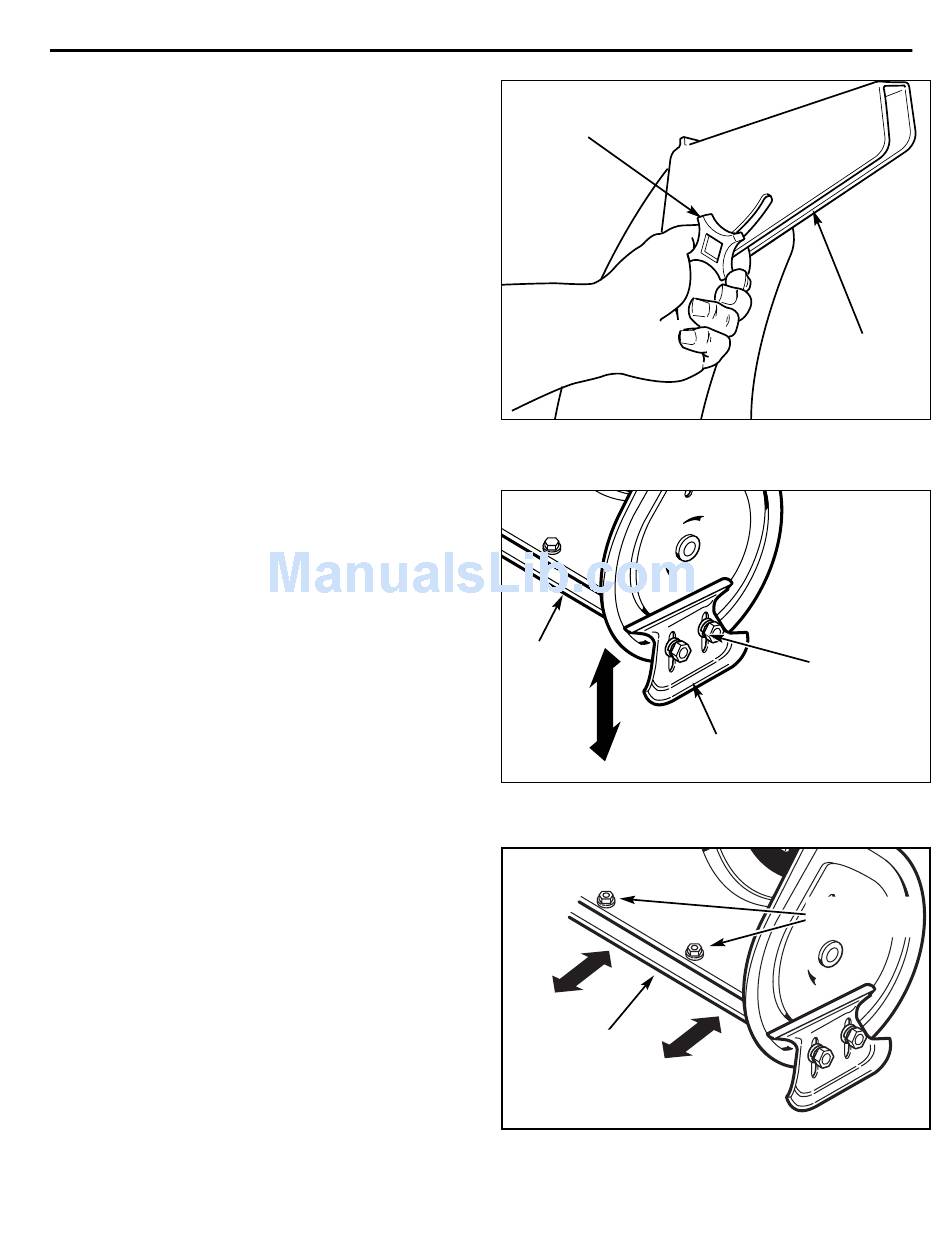 ManualsLib.com