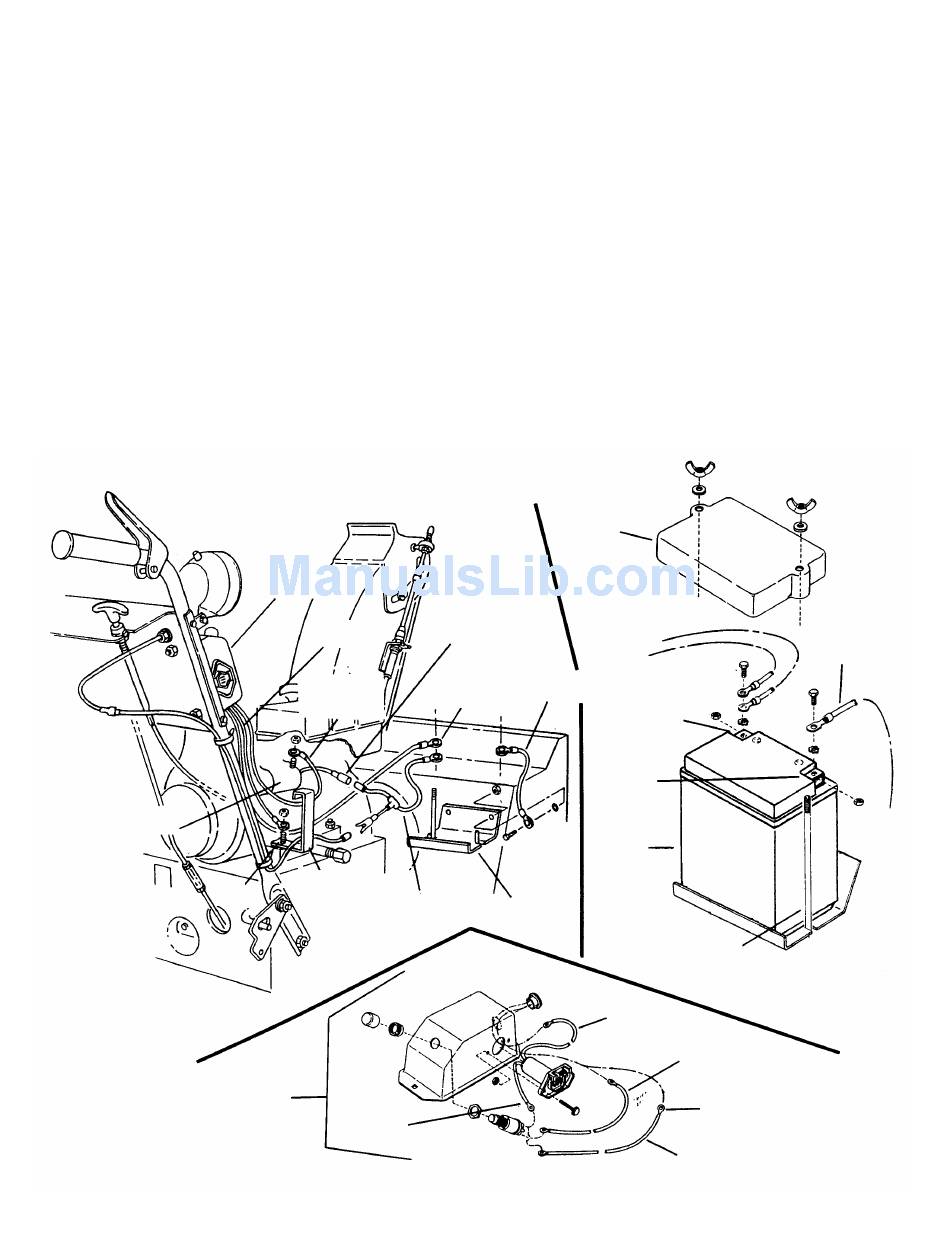 ManualsLib.com