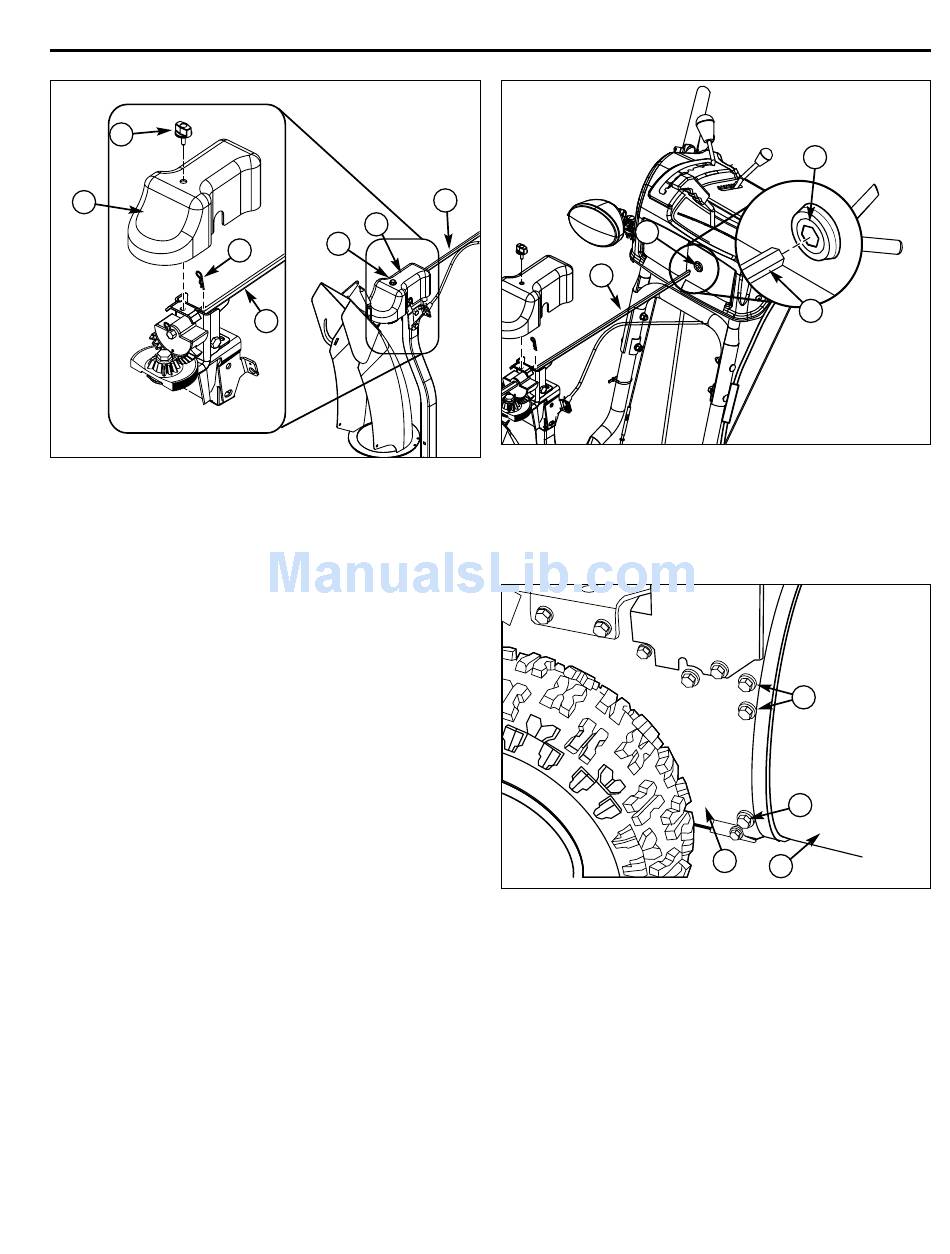 ManualsLib.com