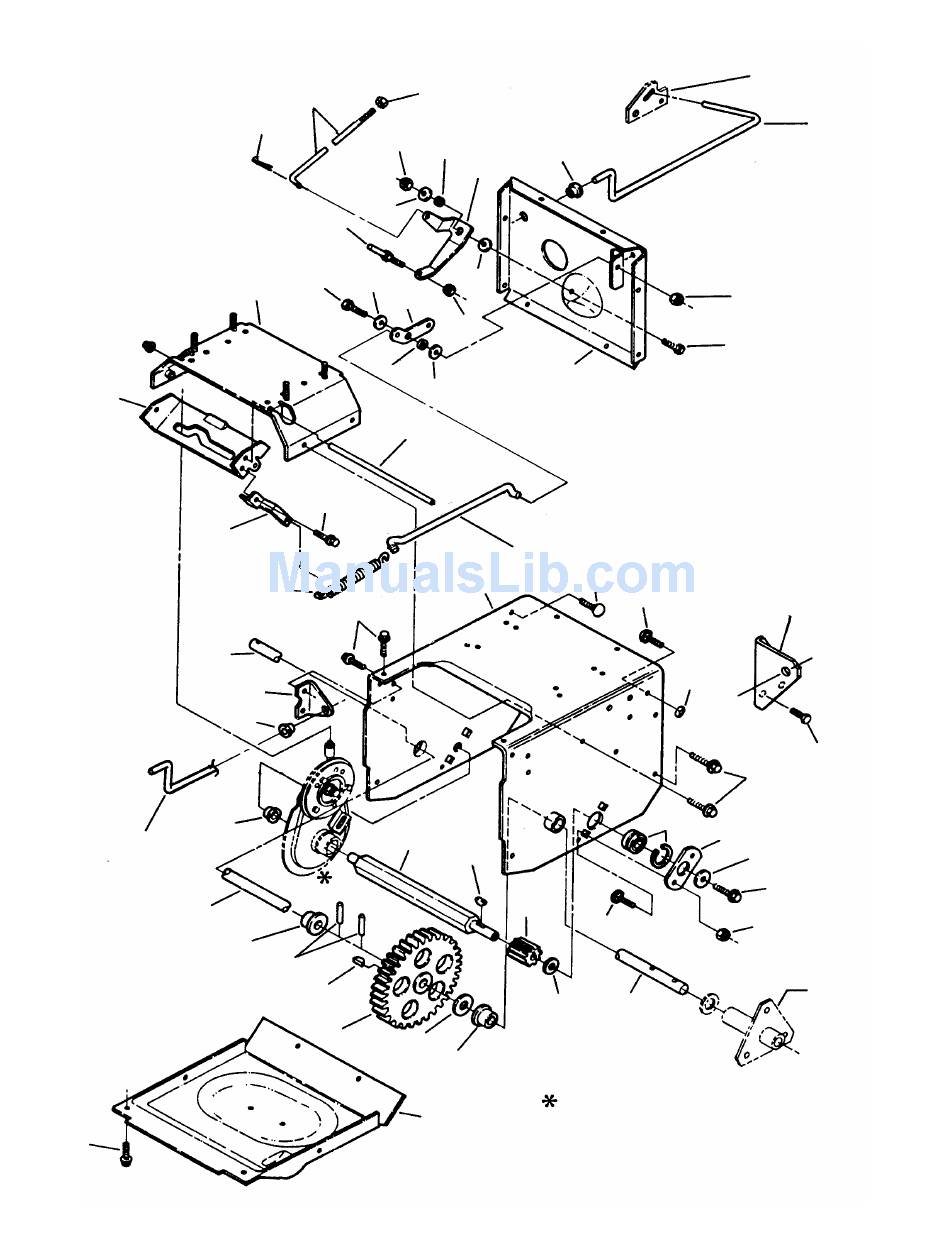 ManualsLib.com

*

*