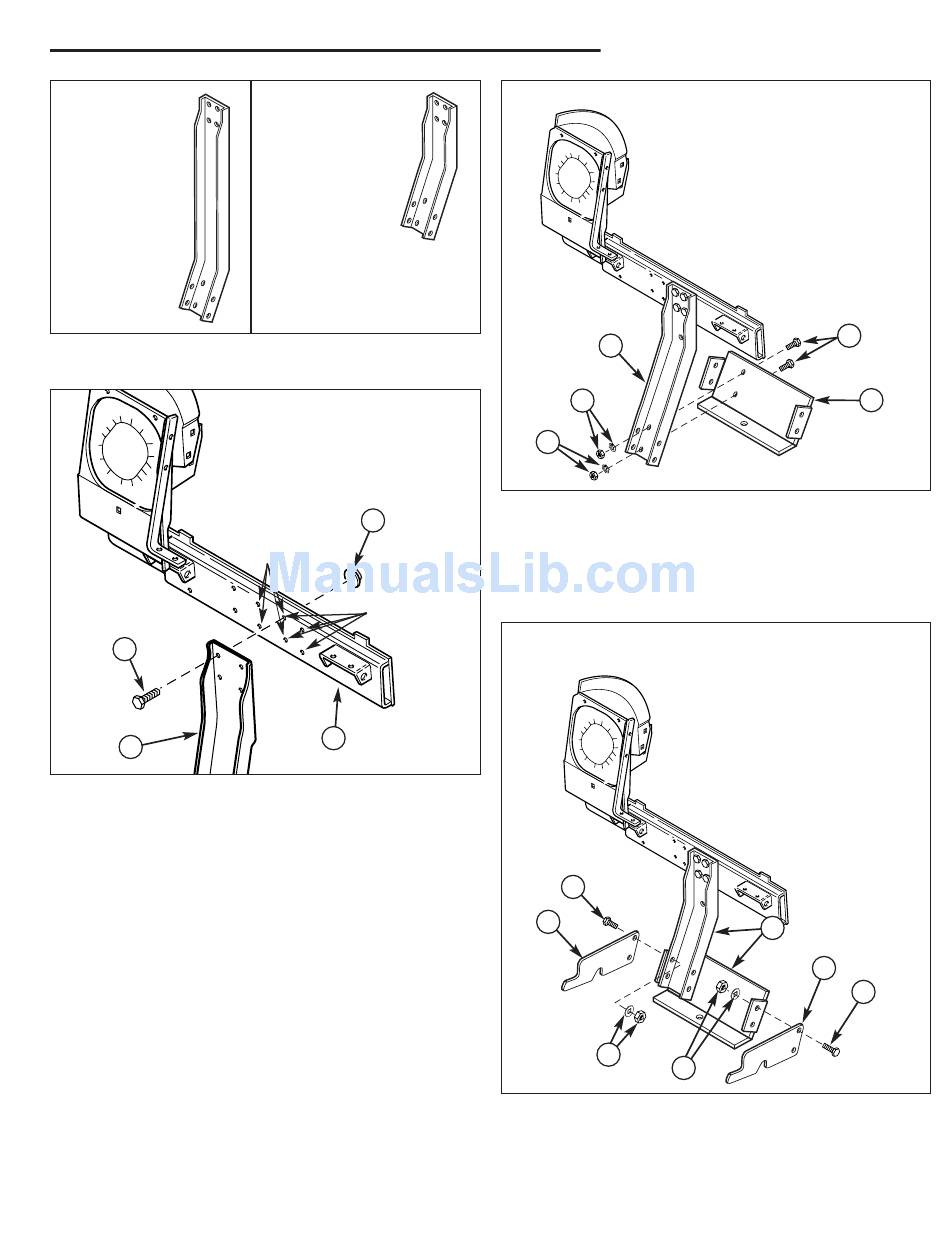 ManualsLib.com