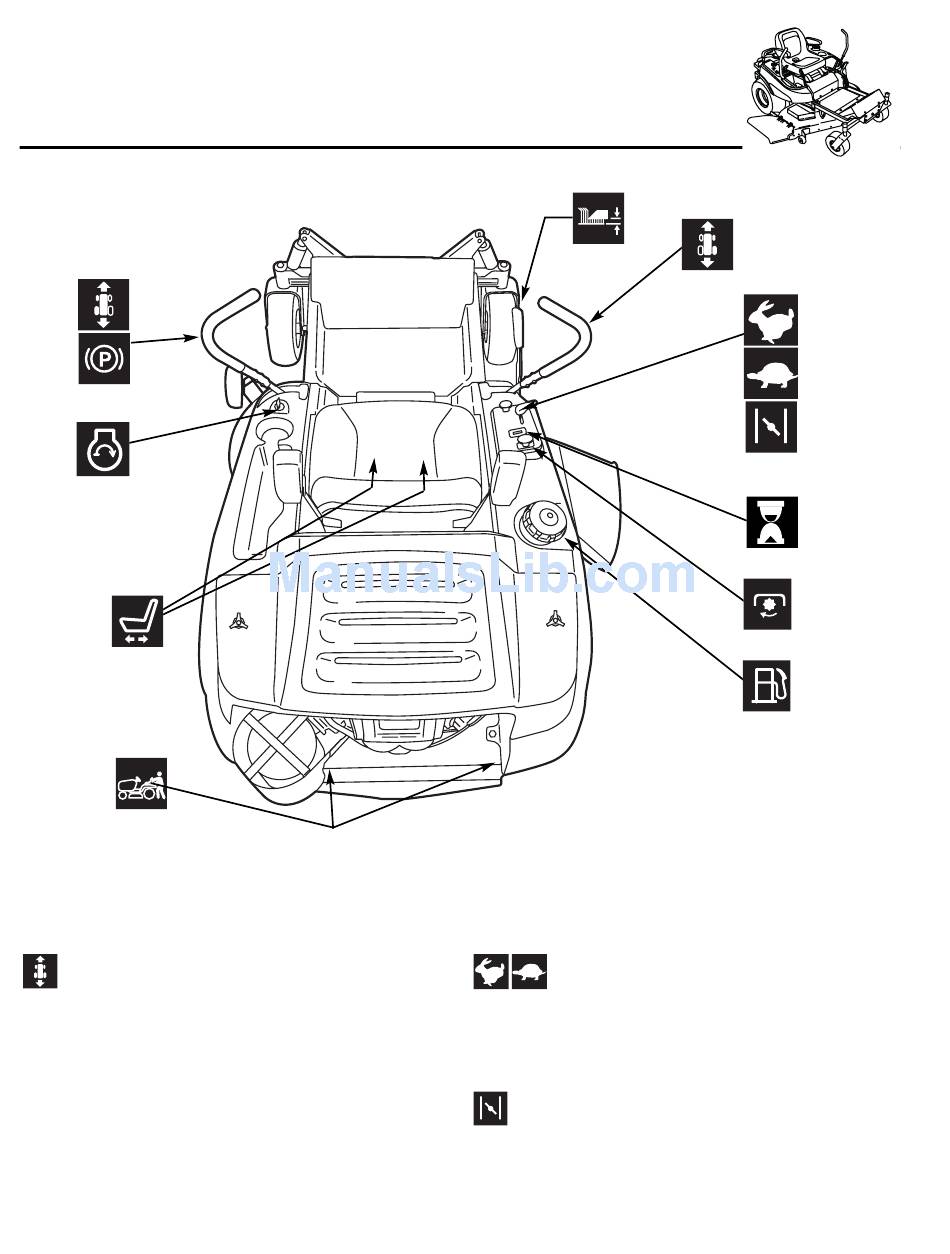 ManualsLib.com