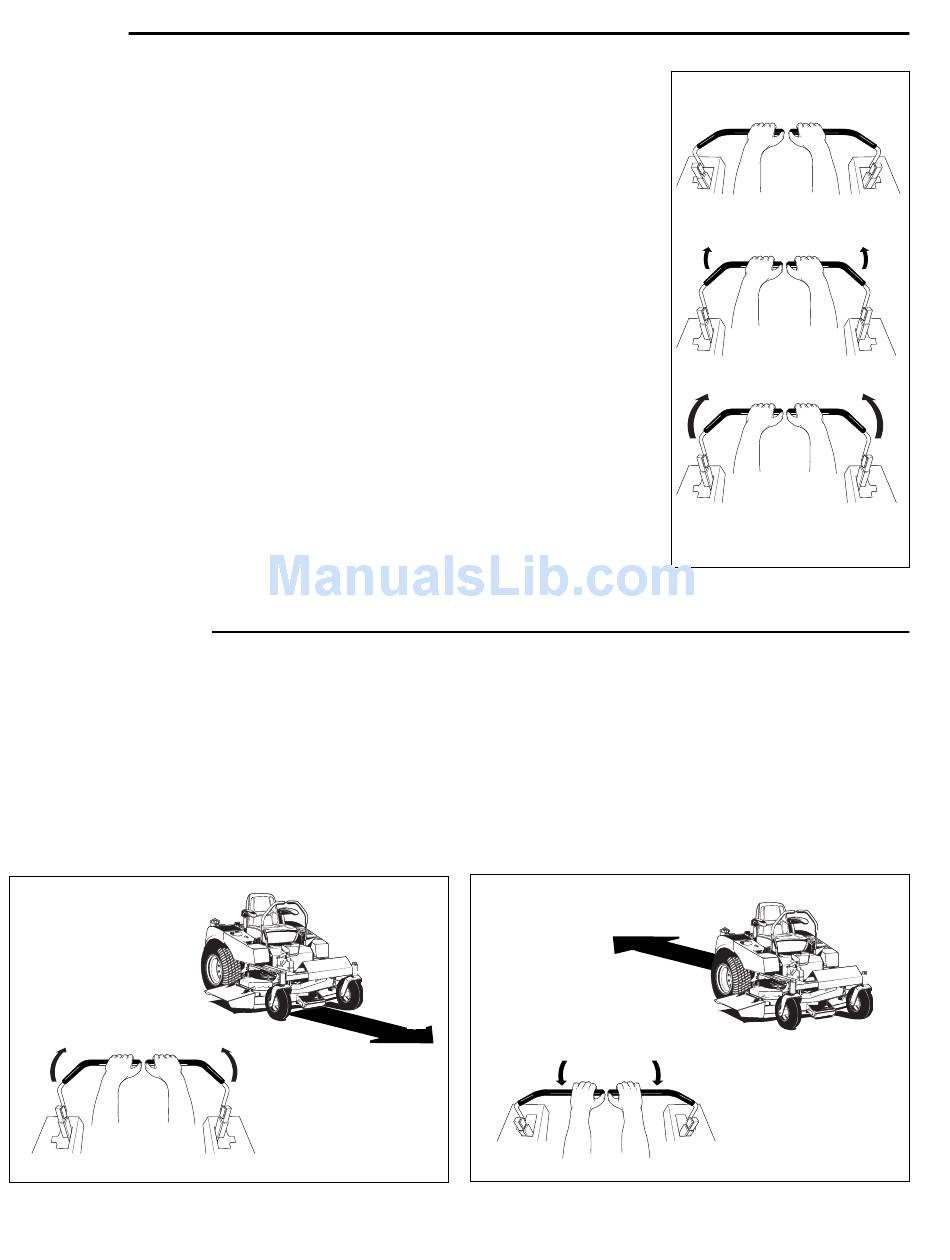 ManualsLib.com