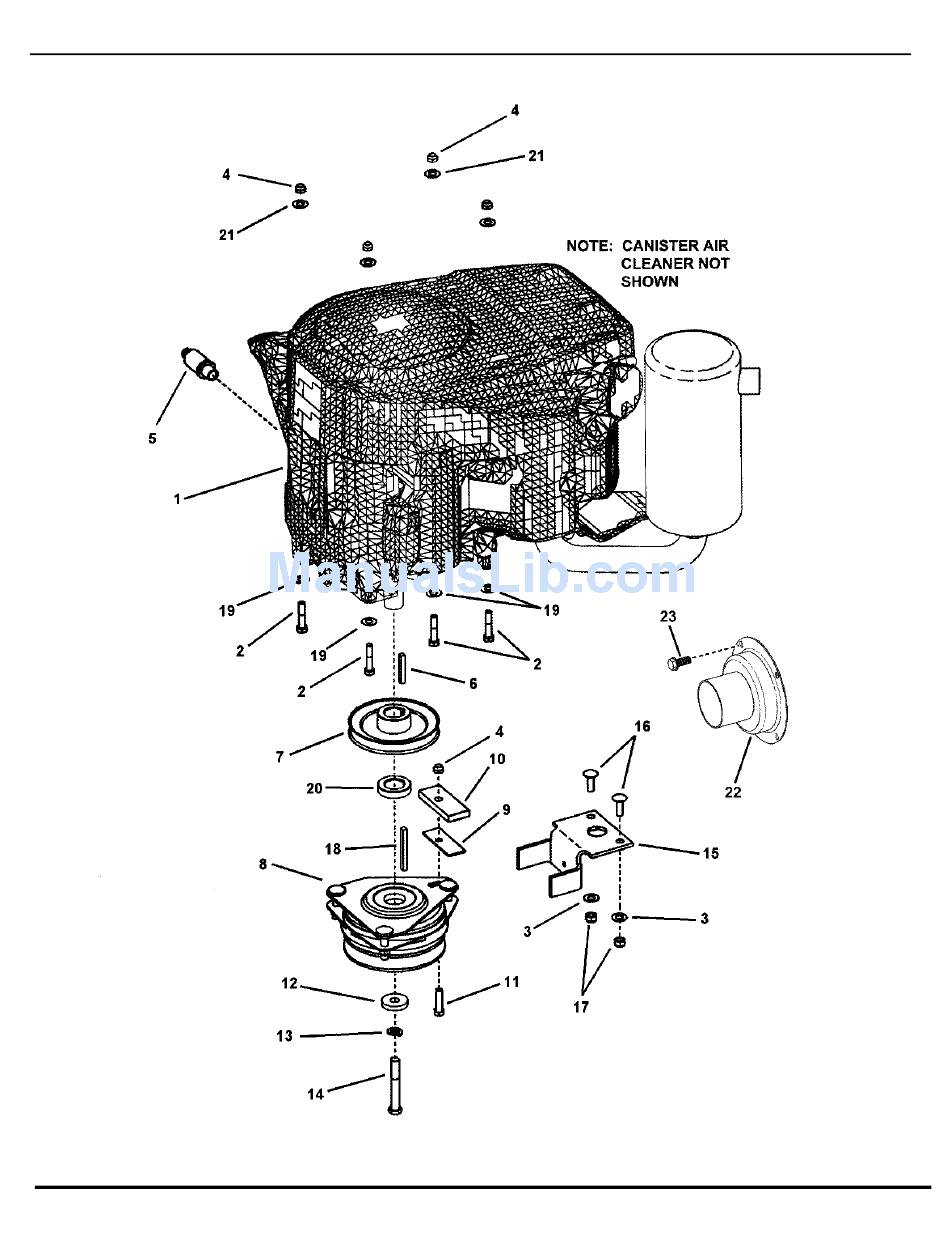 4
21
4
21
NOTE: CANISTER AIR CLEANER NOT SHOWN
5
1
ManualsLib.com
19
19
2
19
2
2
6
23
7
4
10
16
20
9
22
18
15
8
3
3
12
11
17
13
14