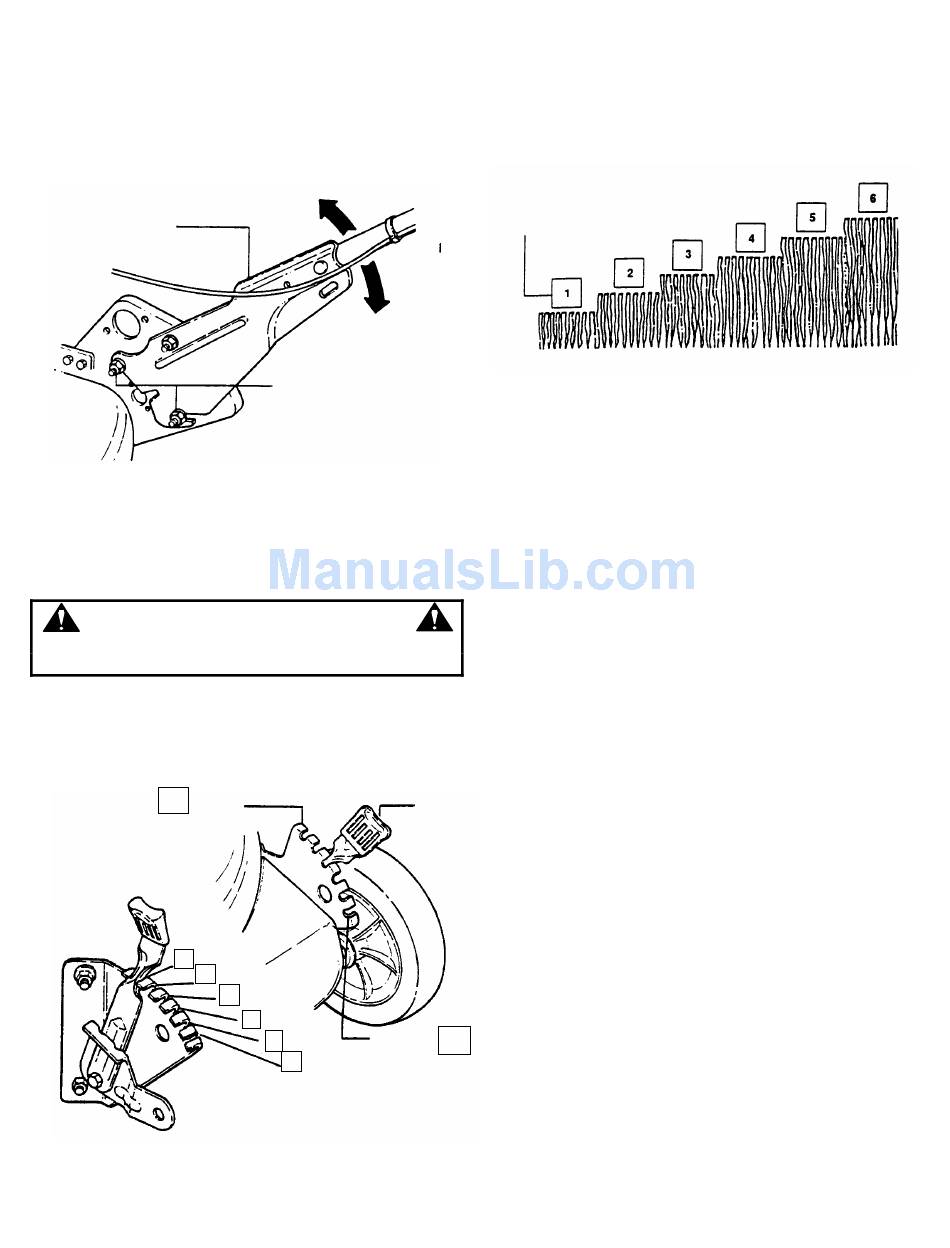 1

2

3

4

5

6

ManualsLib.com