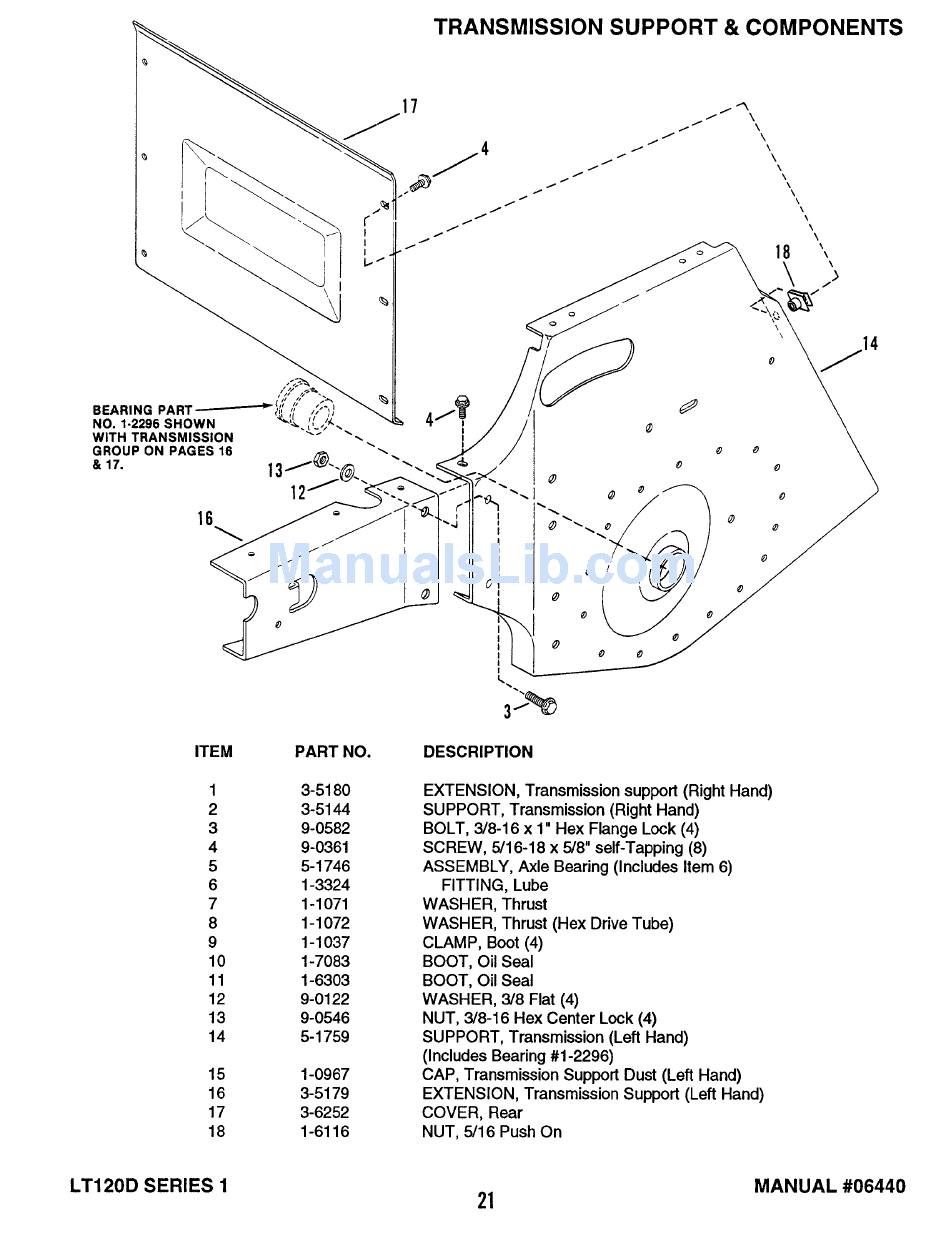 TRANSMISSION SUPPORT & COMPONENTS

17
4
18
14
BEARING PART NO. 1-2296 SHOWN WITH TRANSMISSION GROUP ON PAGES 16 & 17.
4
13
12
16
ManualsLib.com
3

| ITEM | PART NO. | DESCRIPTION |
|---|---|---|
| 1 | 3-5180 | EXTENSION, Transmission support (Right Hand) |
| 2 | 3-5144 | SUPPORT, Transmission (Right Hand) |
| 3 | 9-0582 | BOLT, 3/8-16 x 1" Hex Flange Lock (4) |
| 4 | 9-0361 | SCREW, 5/16-18 x 5/8" self-Tapping (8) |
| 5 | 5-1746 | ASSEMBLY, Axle Bearing (Includes Item 6) |
| 6 | 1-3324 | FITTING, Lube |
| 7 | 1-1071 | WASHER, Thrust |
| 8 | 1-1072 | WASHER, Thrust (Hex Drive Tube) |
| 9 | 1-1037 | CLAMP, Boot (4) |
| 10 | 1-7083 | BOOT, Oil Seal |
| 11 | 1-6303 | BOOT, Oil Seal |
| 12 | 9-0122 | WASHER, 3/8 Flat (4) |
| 13 | 9-0546 | NUT, 3/8-16 Hex Center Lock (4) |
| 14 | 5-1759 | SUPPORT, Transmission (Left Hand) (Includes Bearing #1-2296) |
| 15 | 1-0967 | CAP, Transmission Support Dust (Left Hand) |
| 16 | 3-5179 | EXTENSION, Transmission Support (Left Hand) |
| 17 | 3-6252 | COVER, Rear |
| 18 | 1-6116 | NUT, 5/16 Push On |

LT120D SERIES 1
21
MANUAL #06440