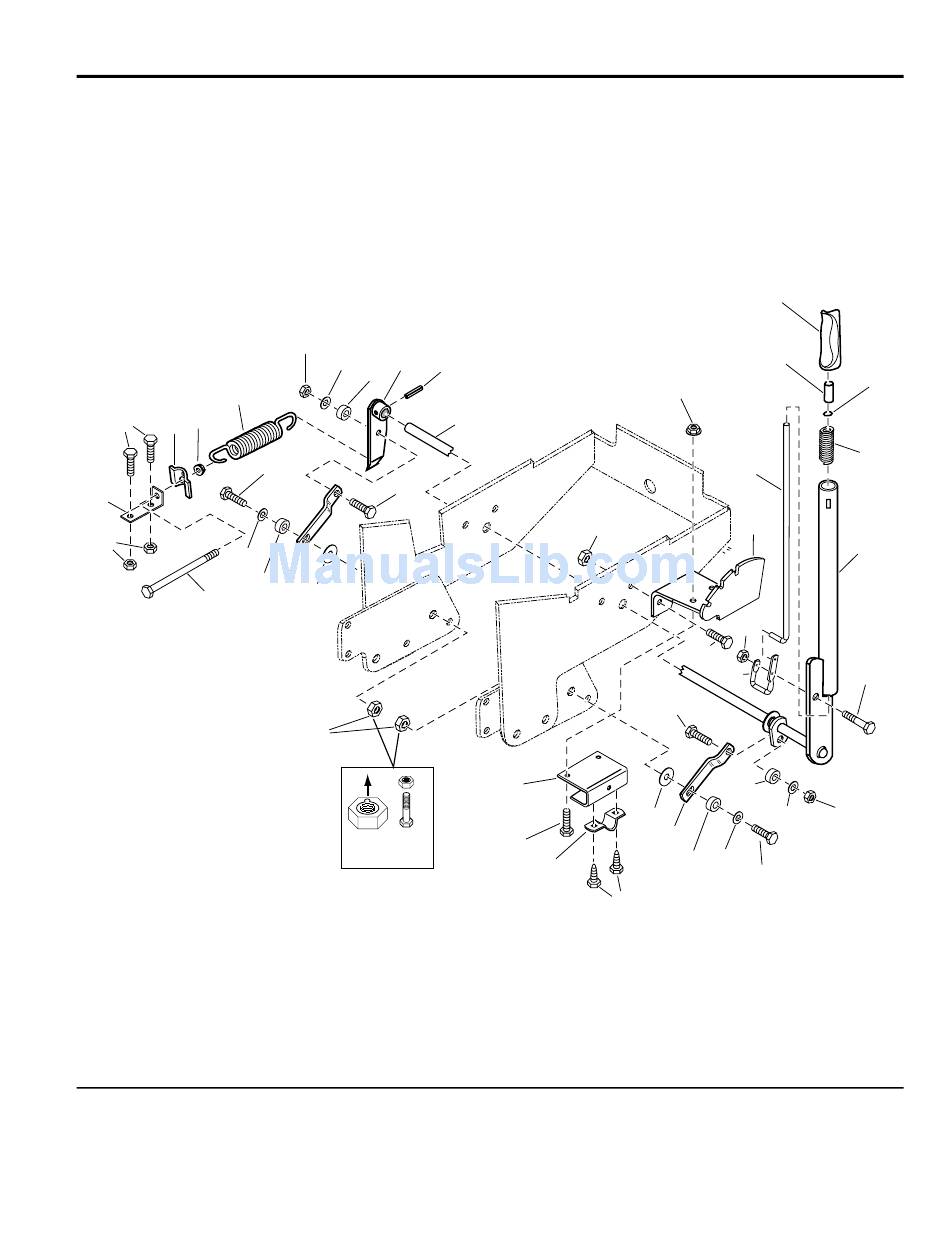 ManualsLib.com