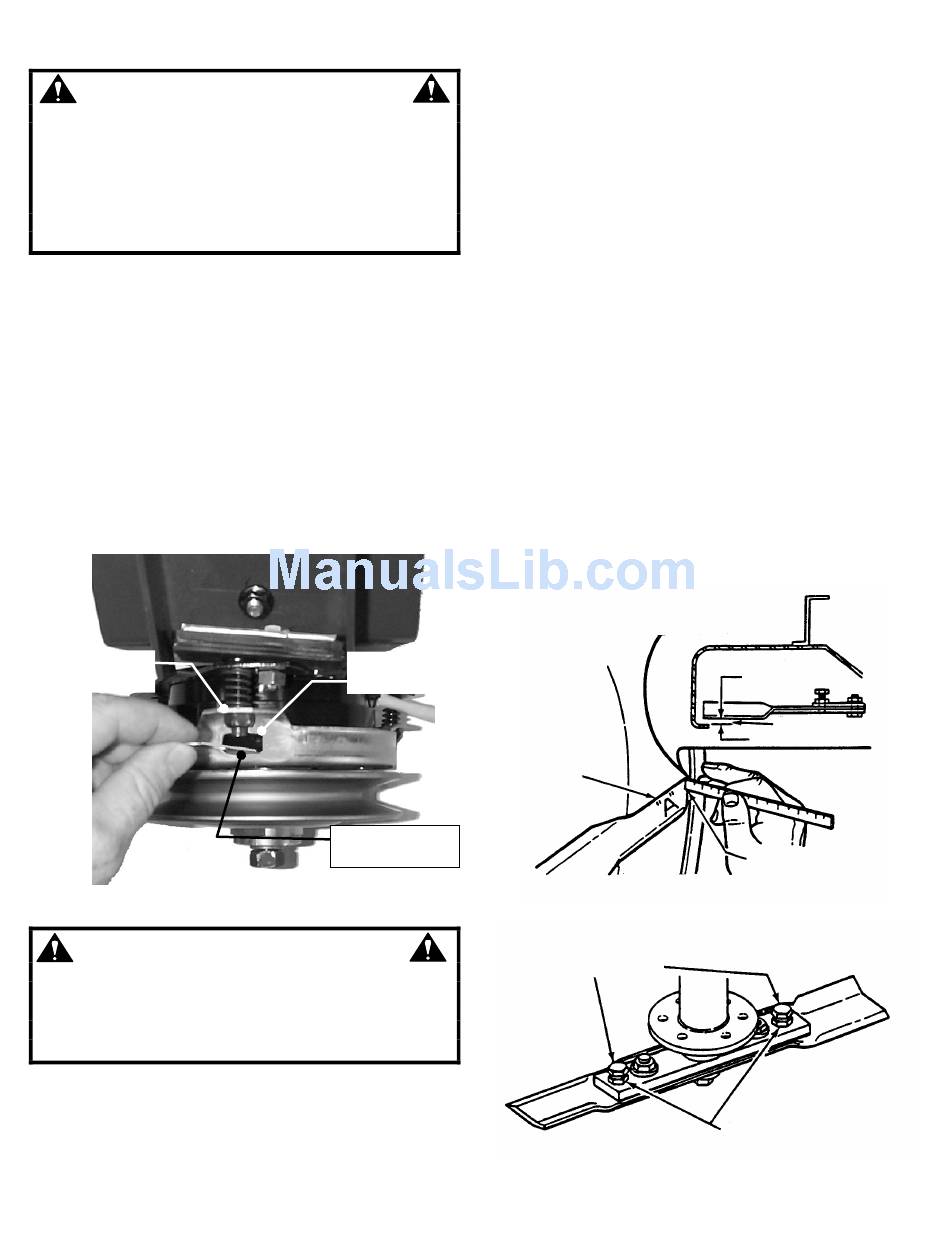 ManualsLib.com

"A"