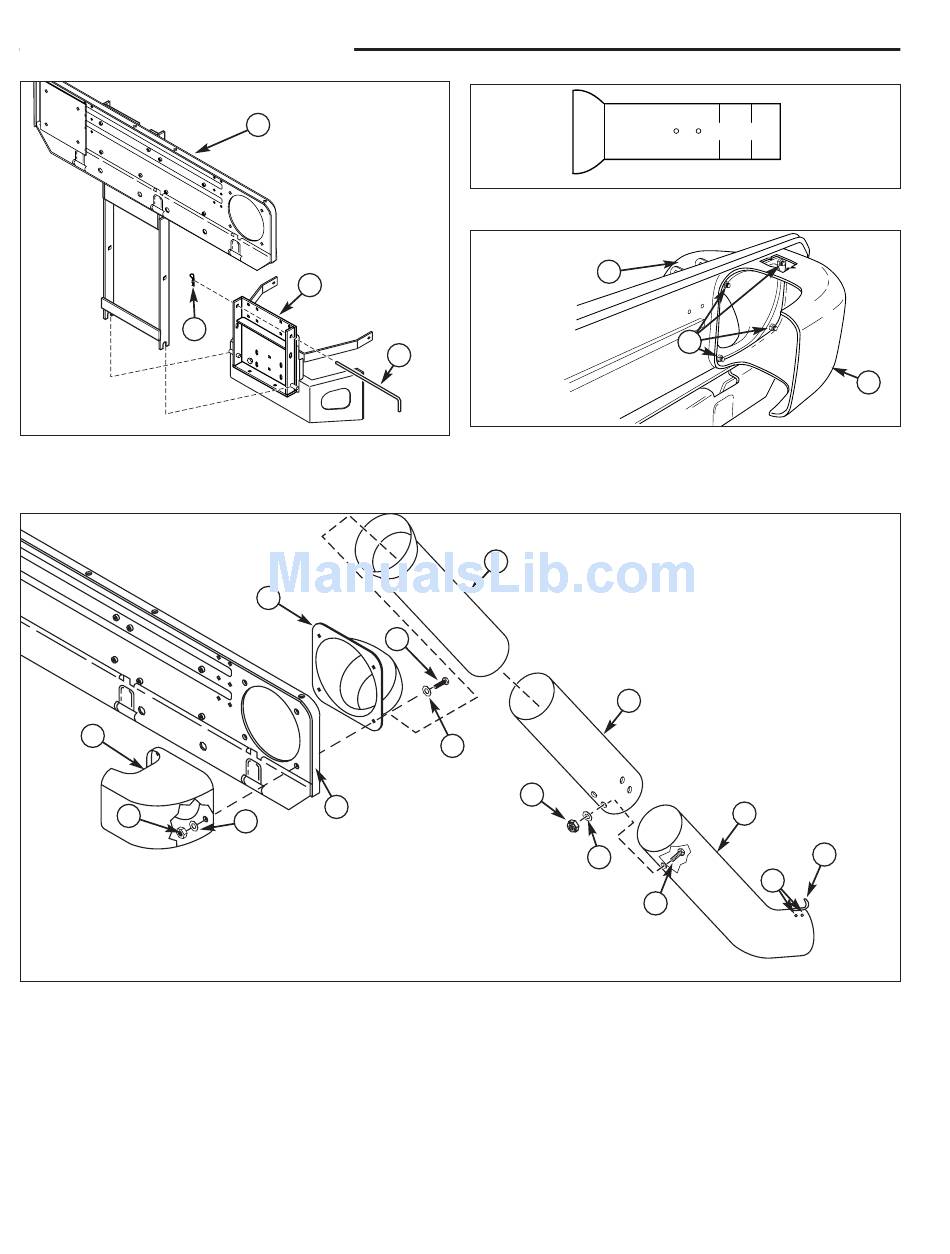 ManualsLib.com