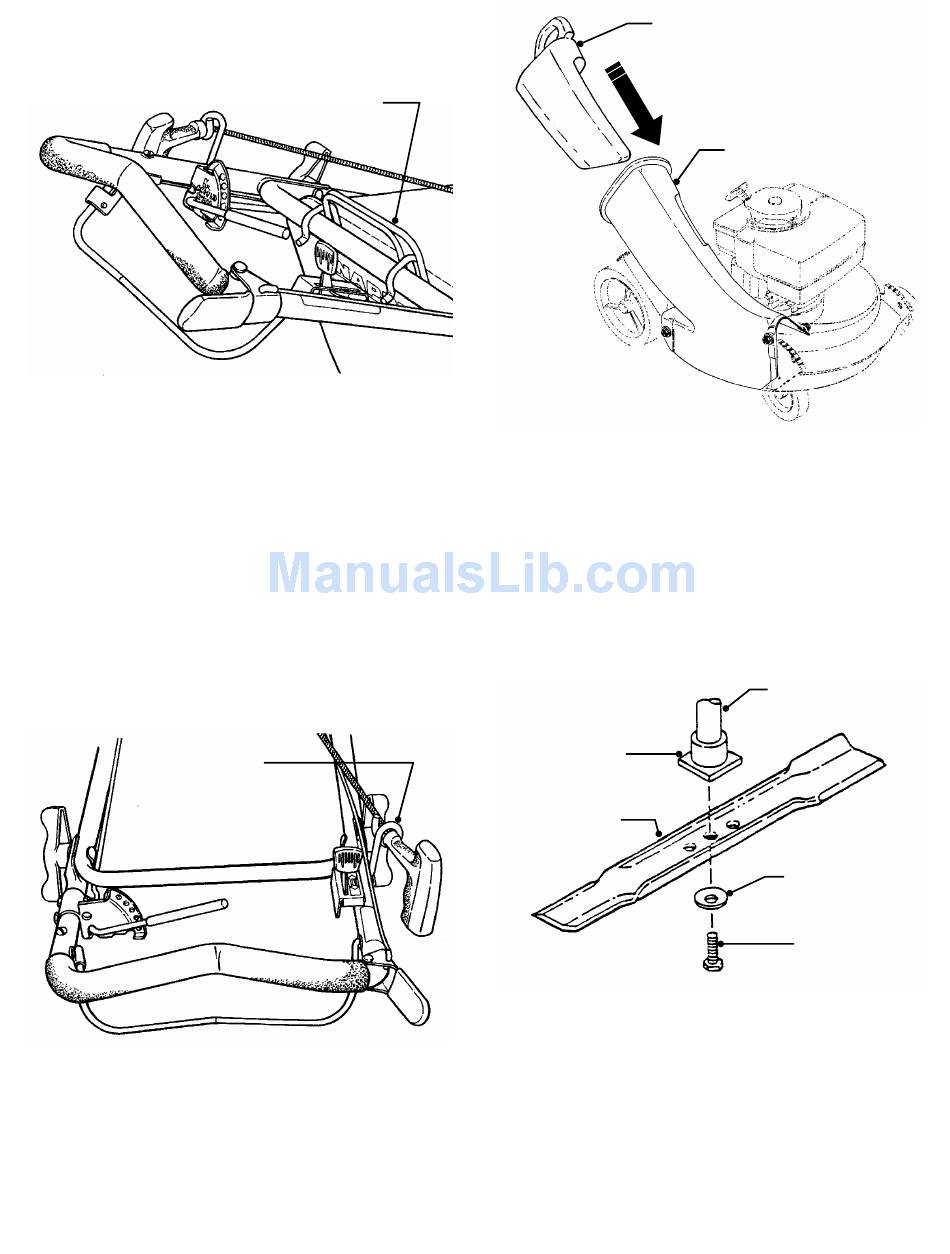 ManualsLib.com