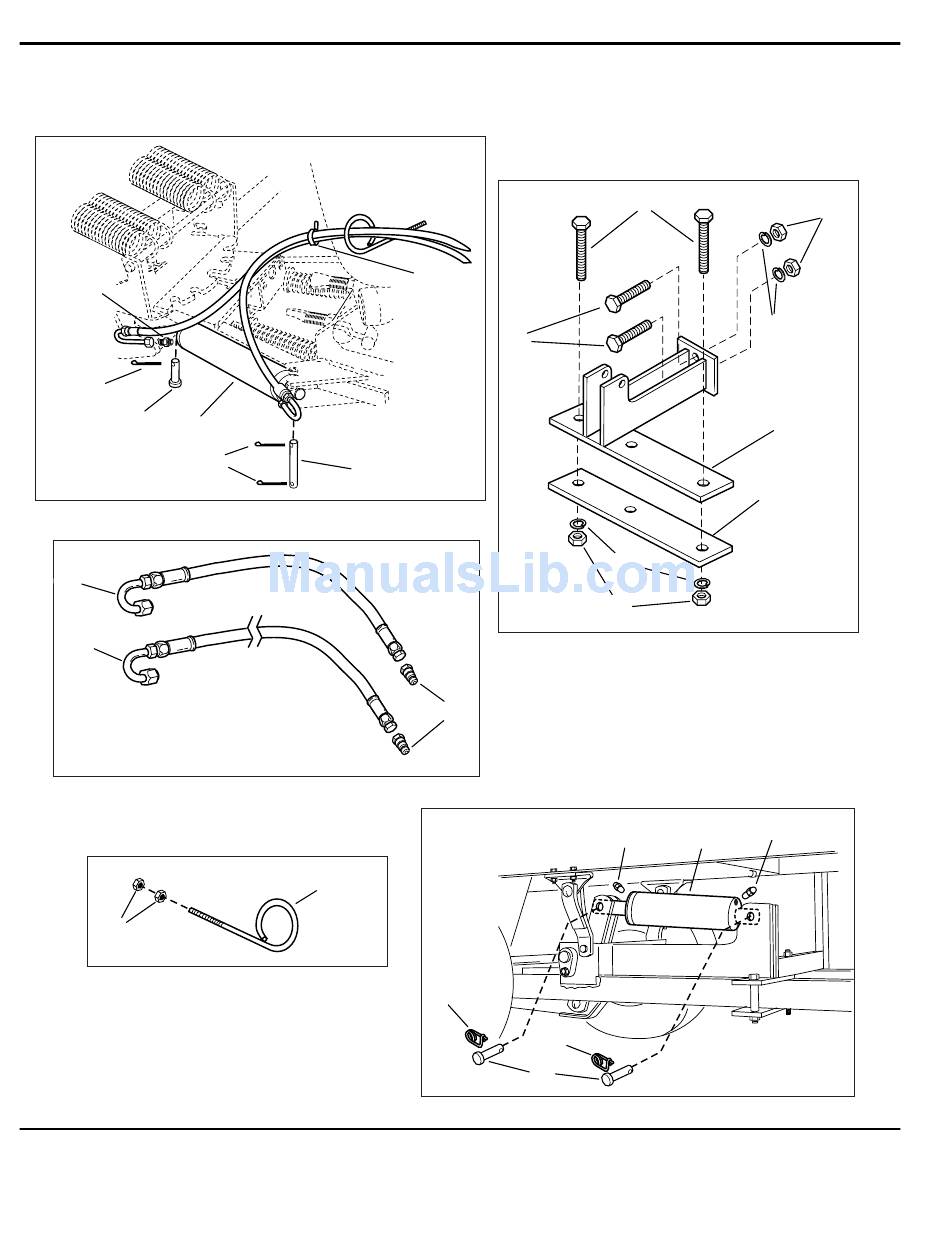 ManualsLib.com