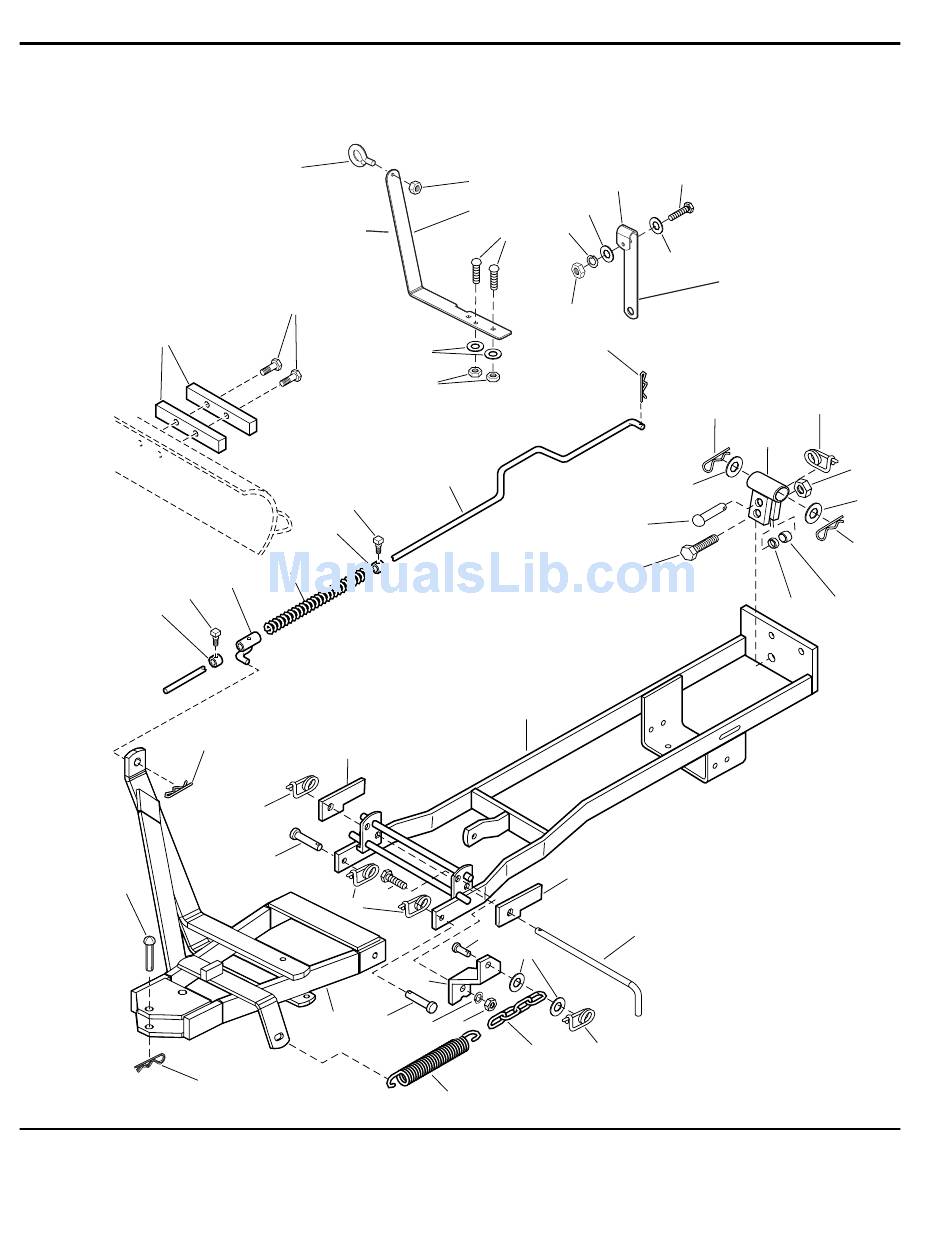 ManualsLib.com