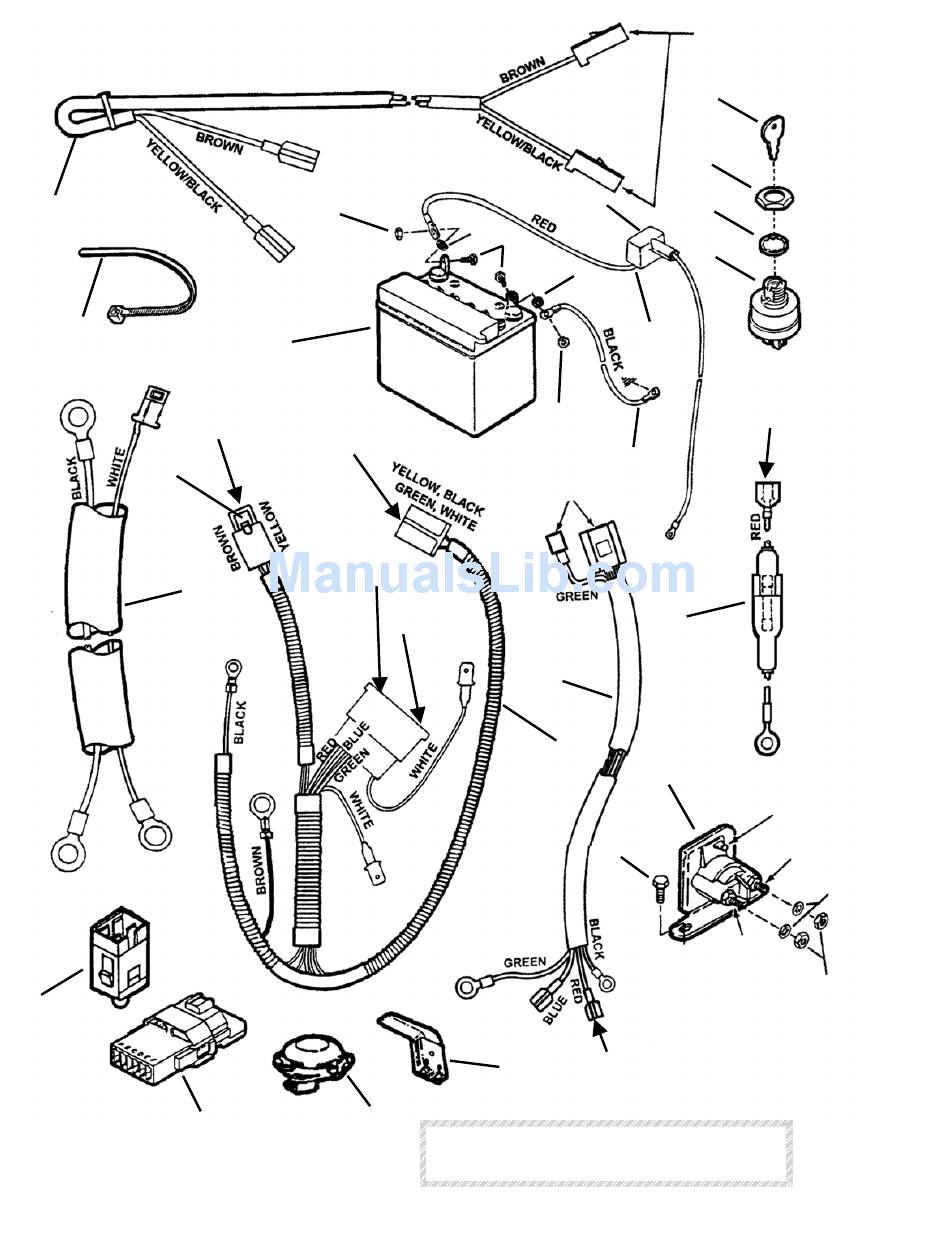 BROWN
YELLOW/BLACK
BROWN
YELLOW/BLACK
RED
BLACK
BLACK
WHITE
BROWN
YELLOW
YELLOW, BLACK
GREEN, WHITE
GREEN
RED
ManualsLib.com
BLACK
RED
BLUE
GREEN
WHITE
WHITE
BROWN
GREEN
BLACK
BLUE
RED