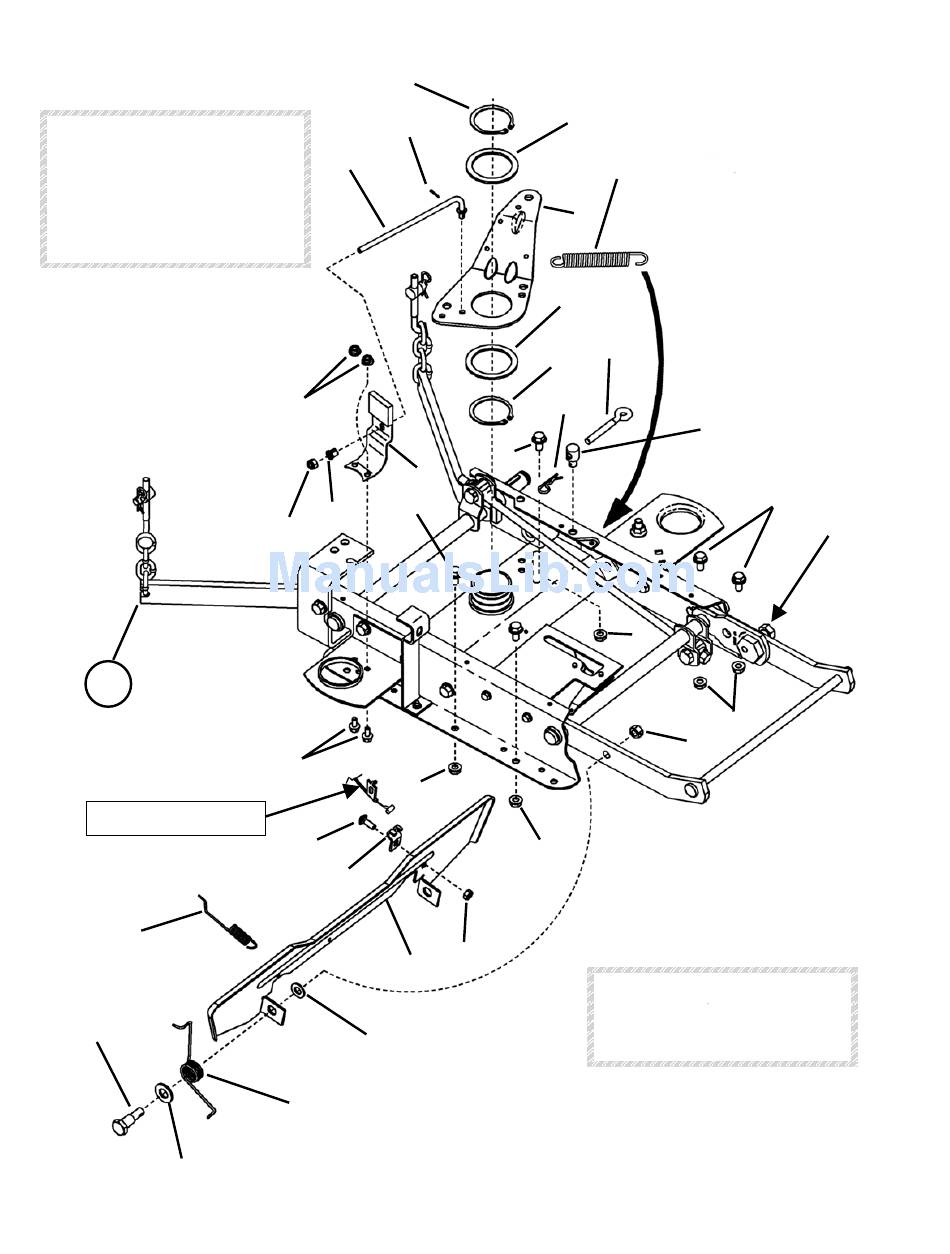 ManualsLib.com