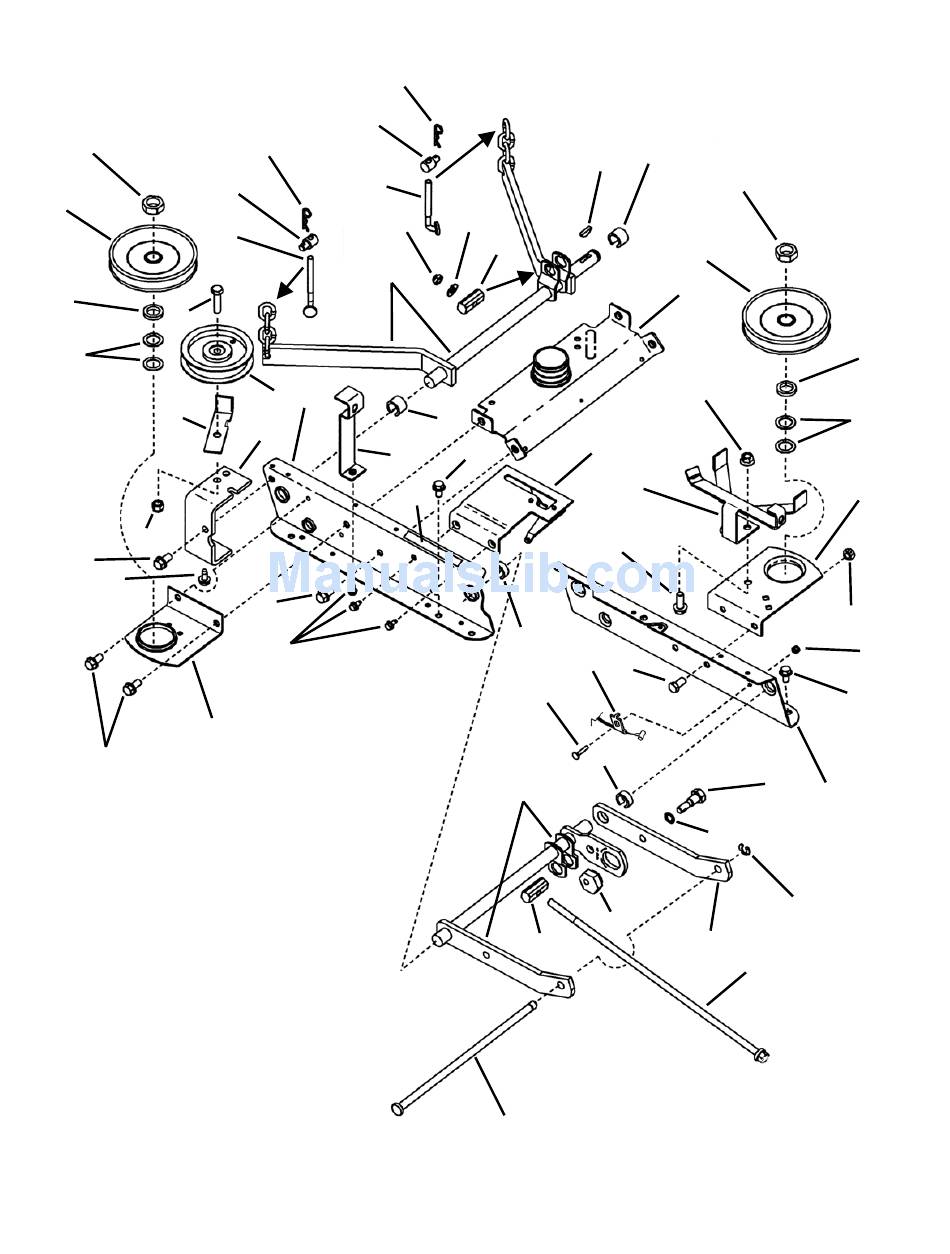 ManualsLib.com