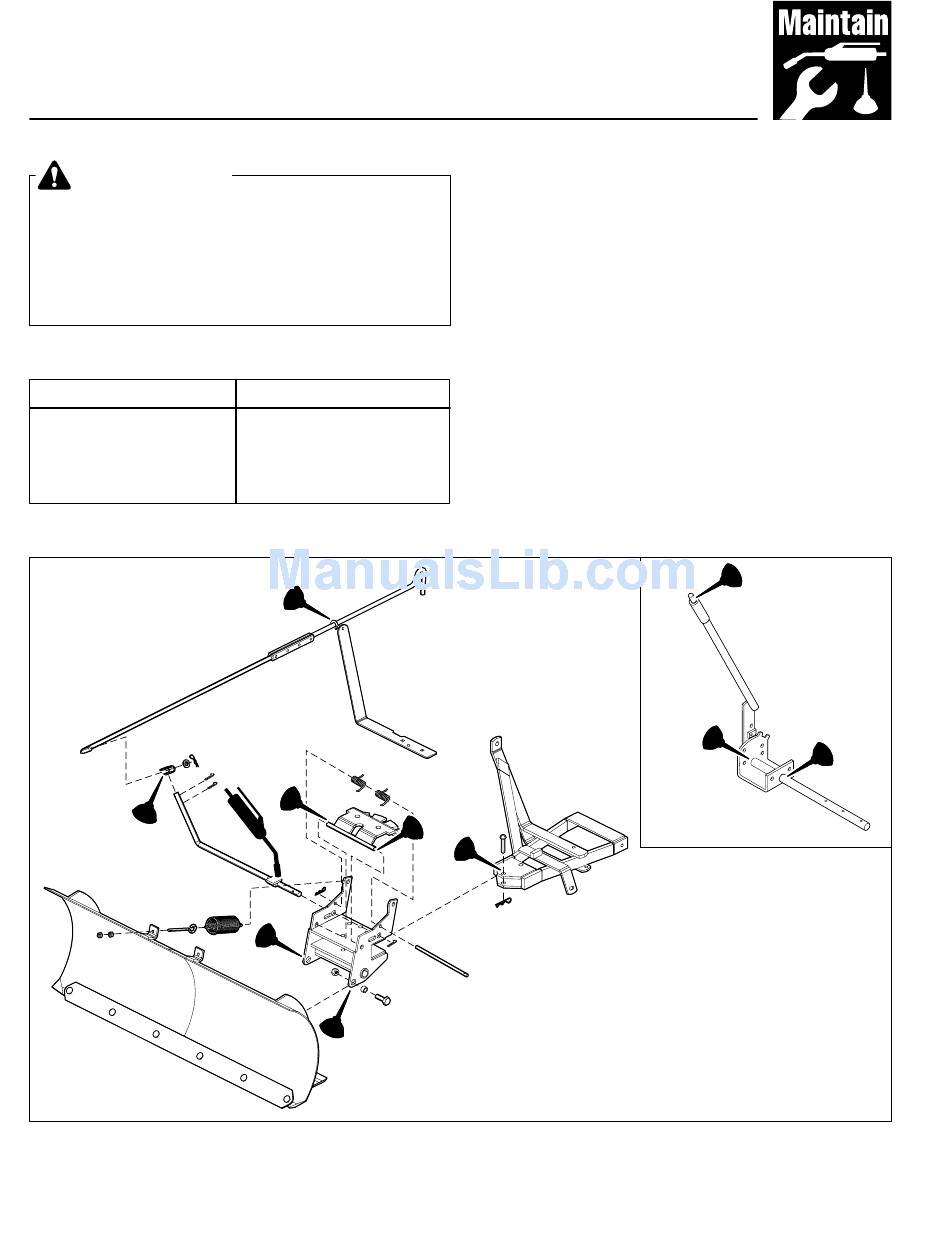 Maintain

ManualsLib.com