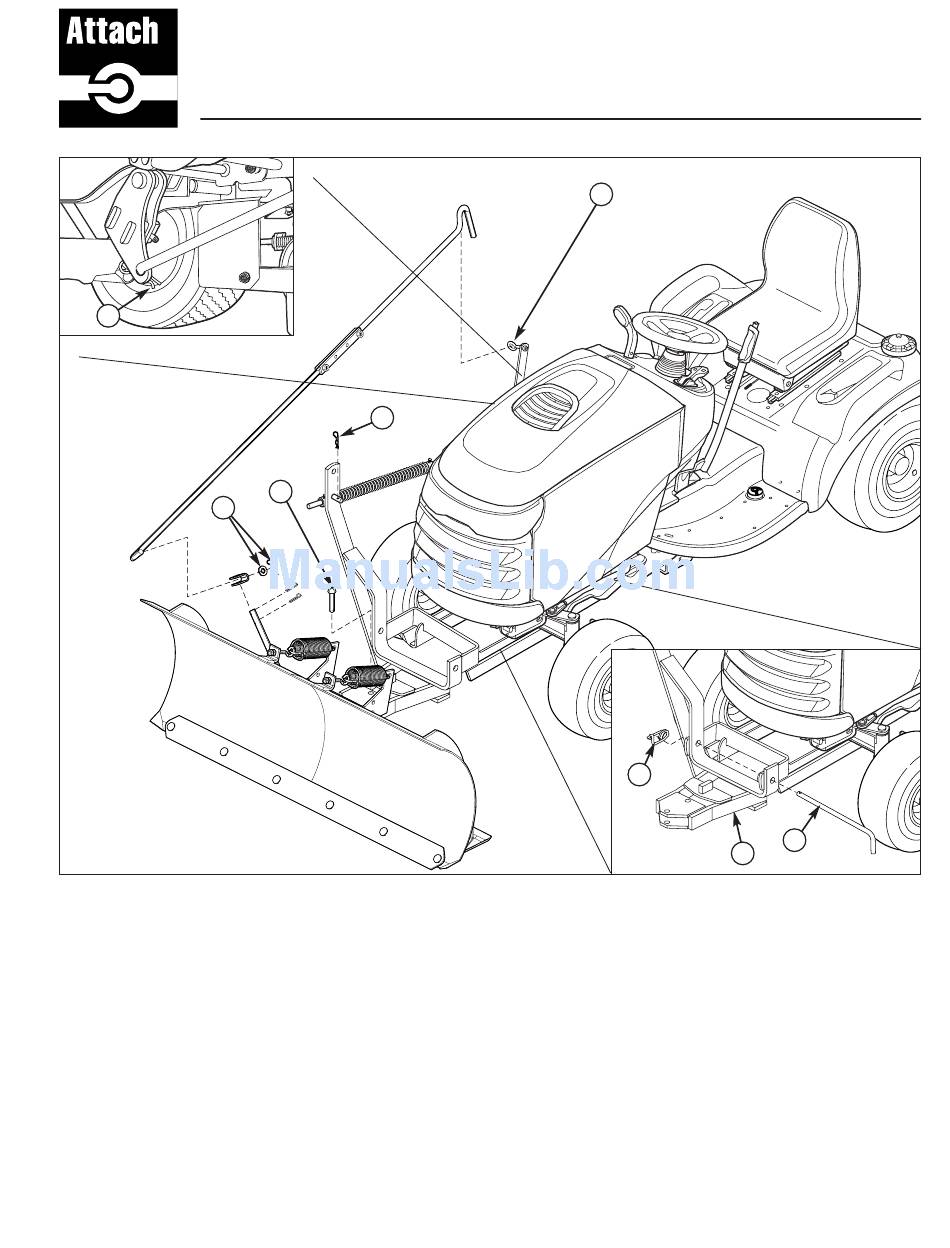 Attach

ManualsLib.com