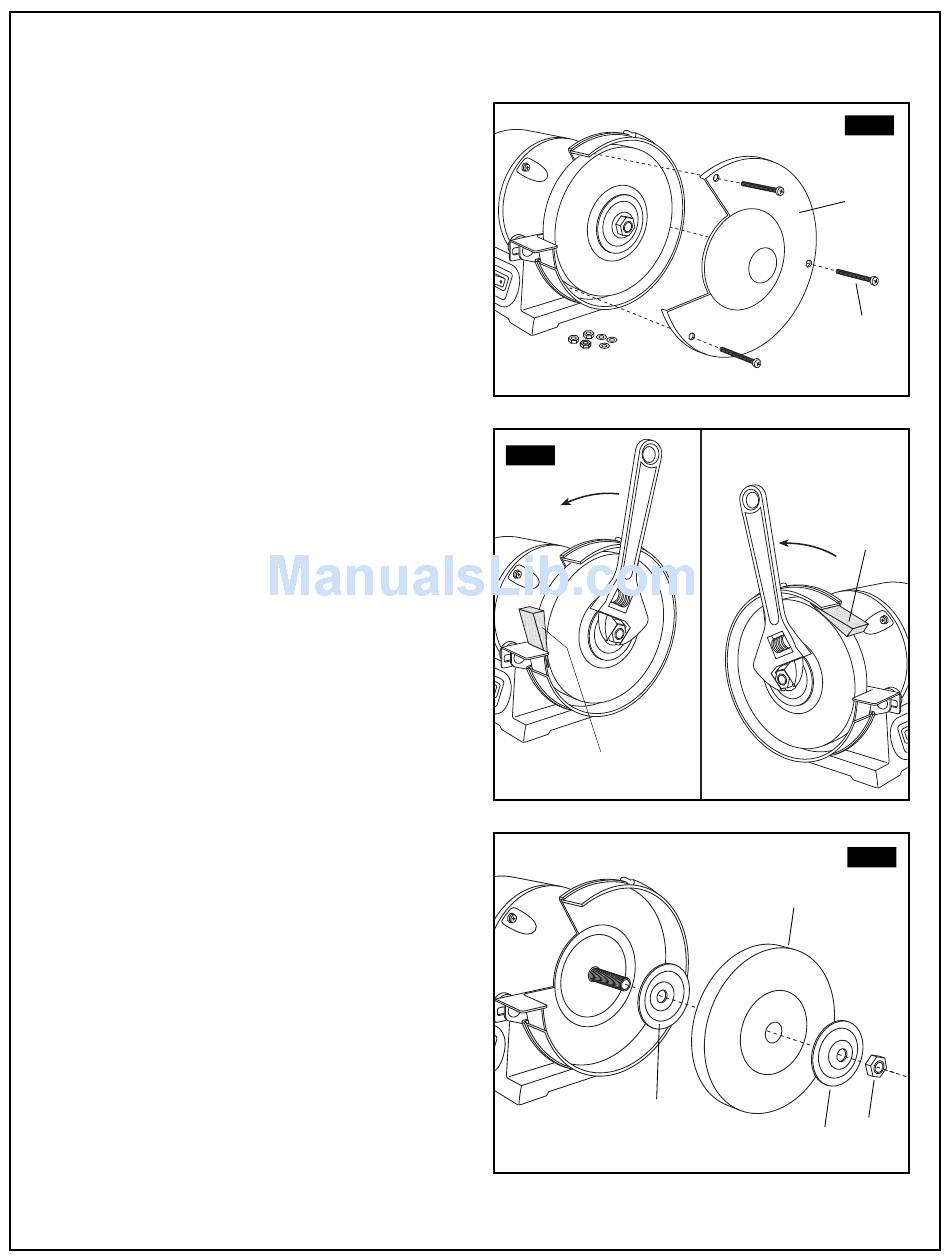 ManualsLib.com