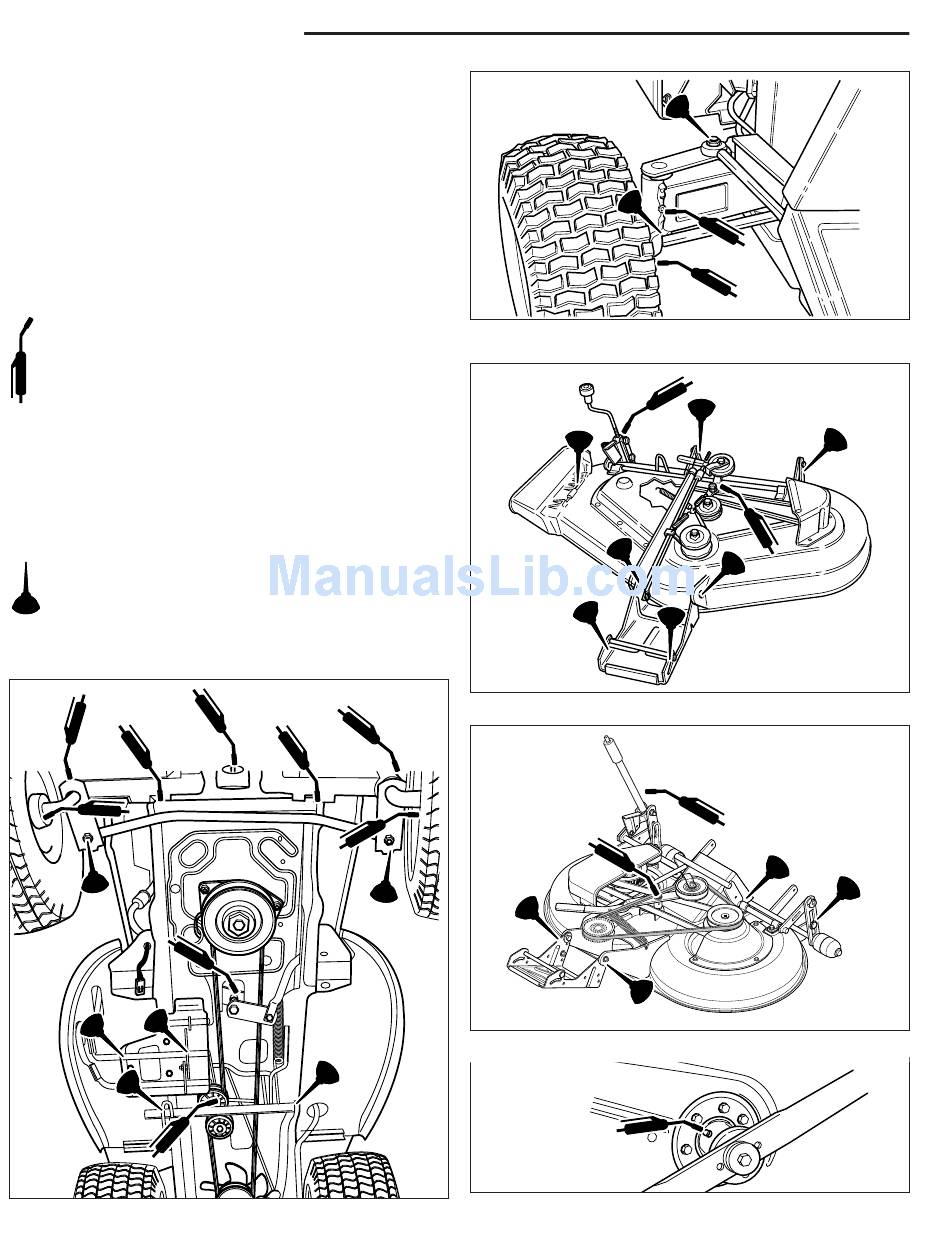 ManualsLib.com