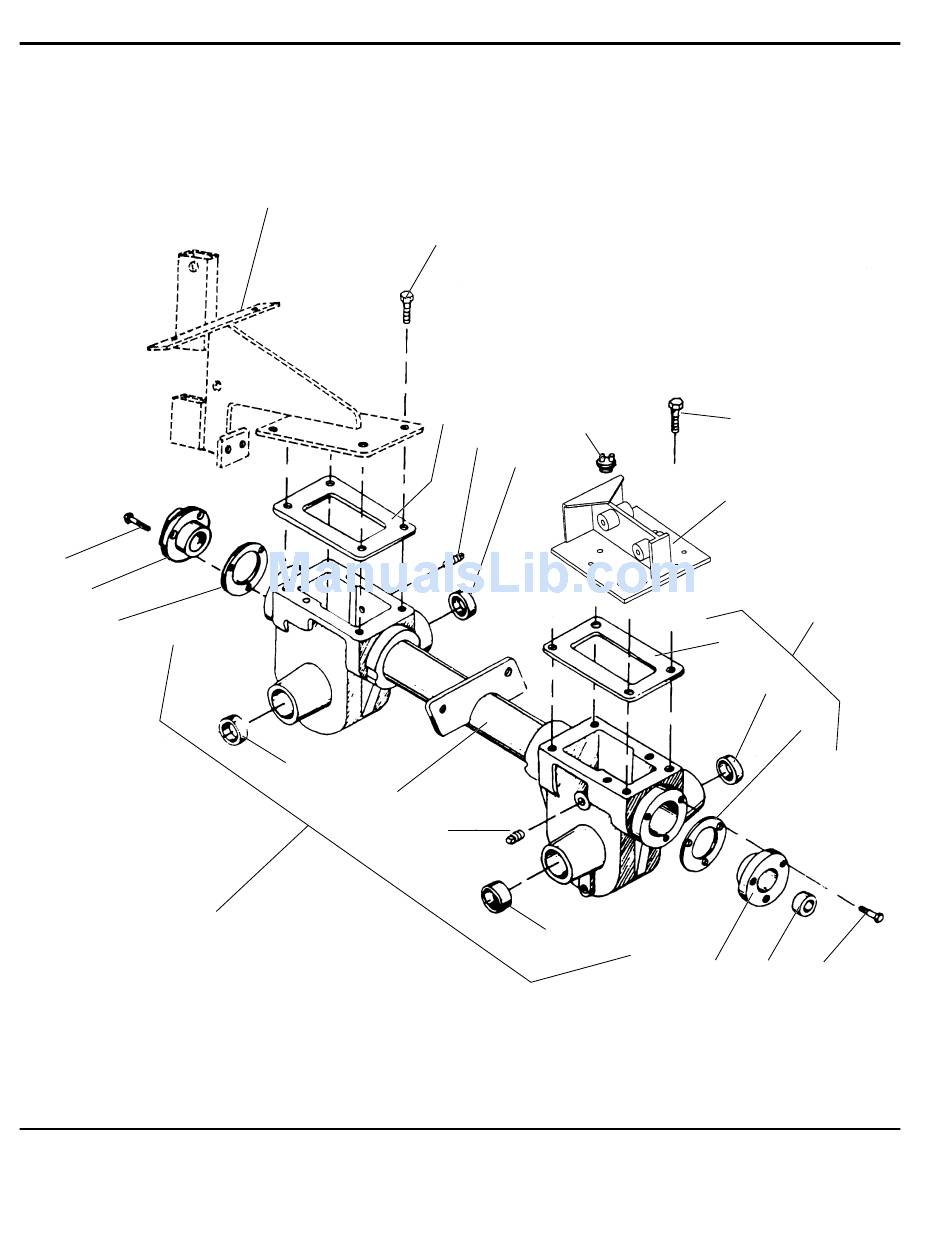 ManualsLib.com