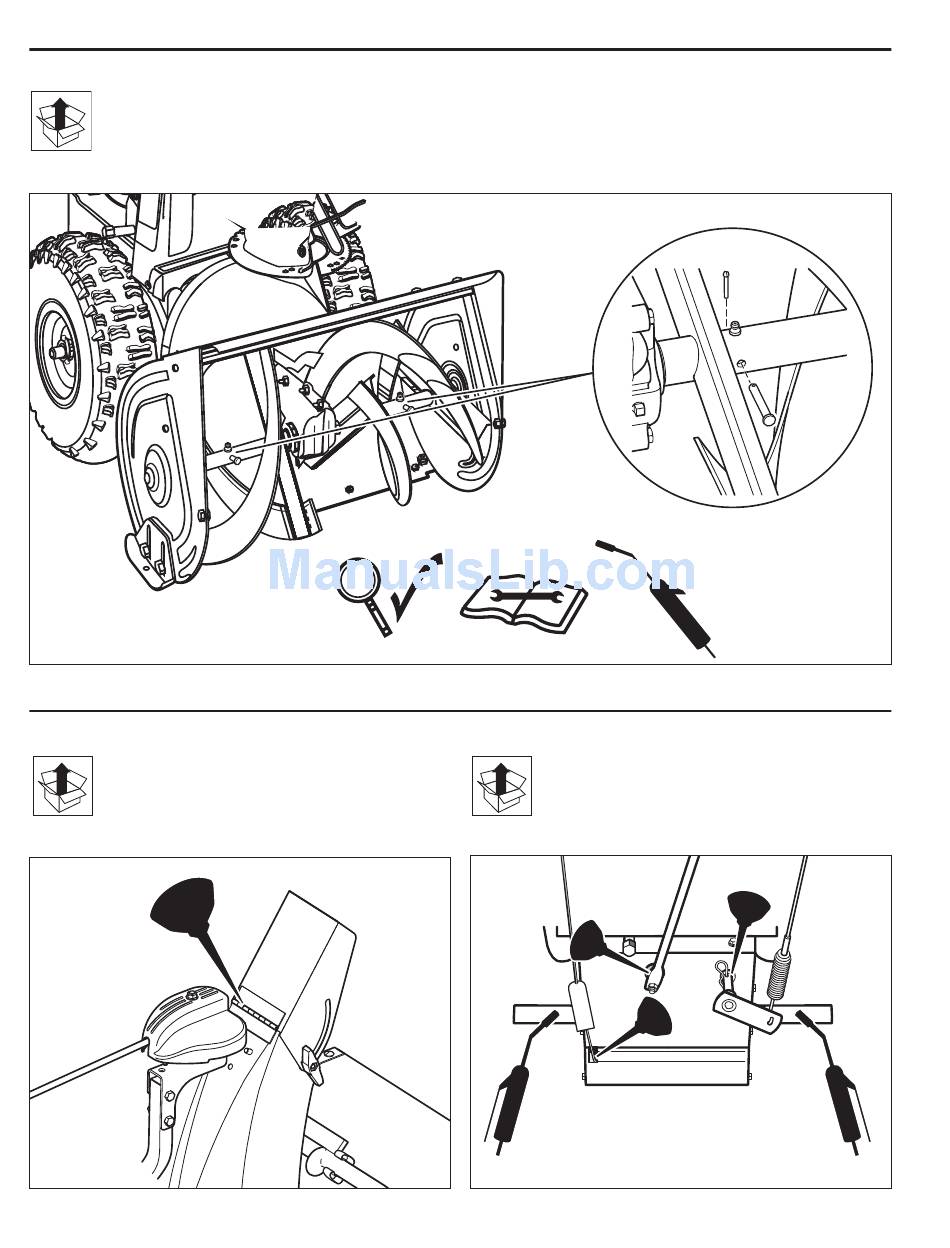 ManualsLib.com