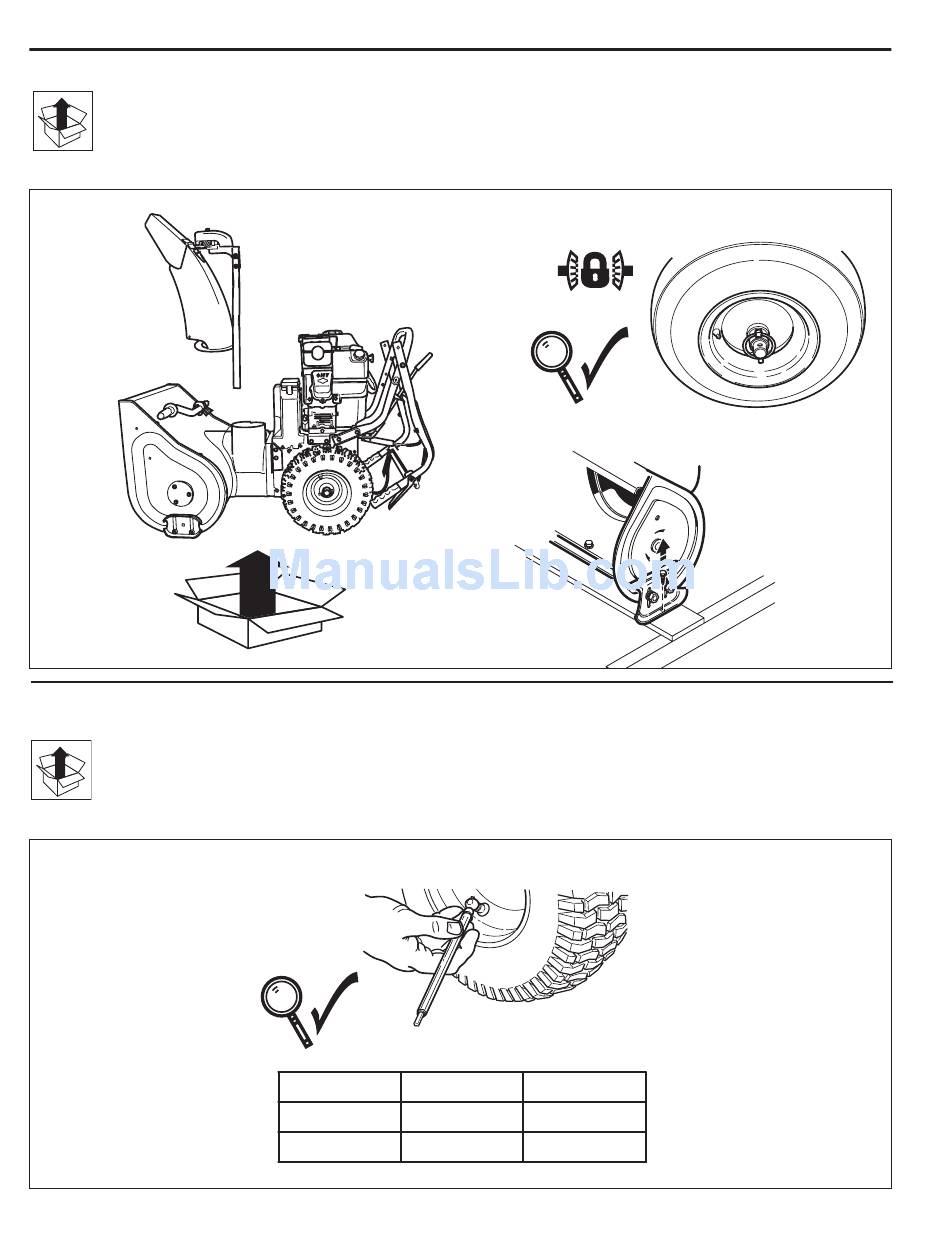 ManualsLib.com