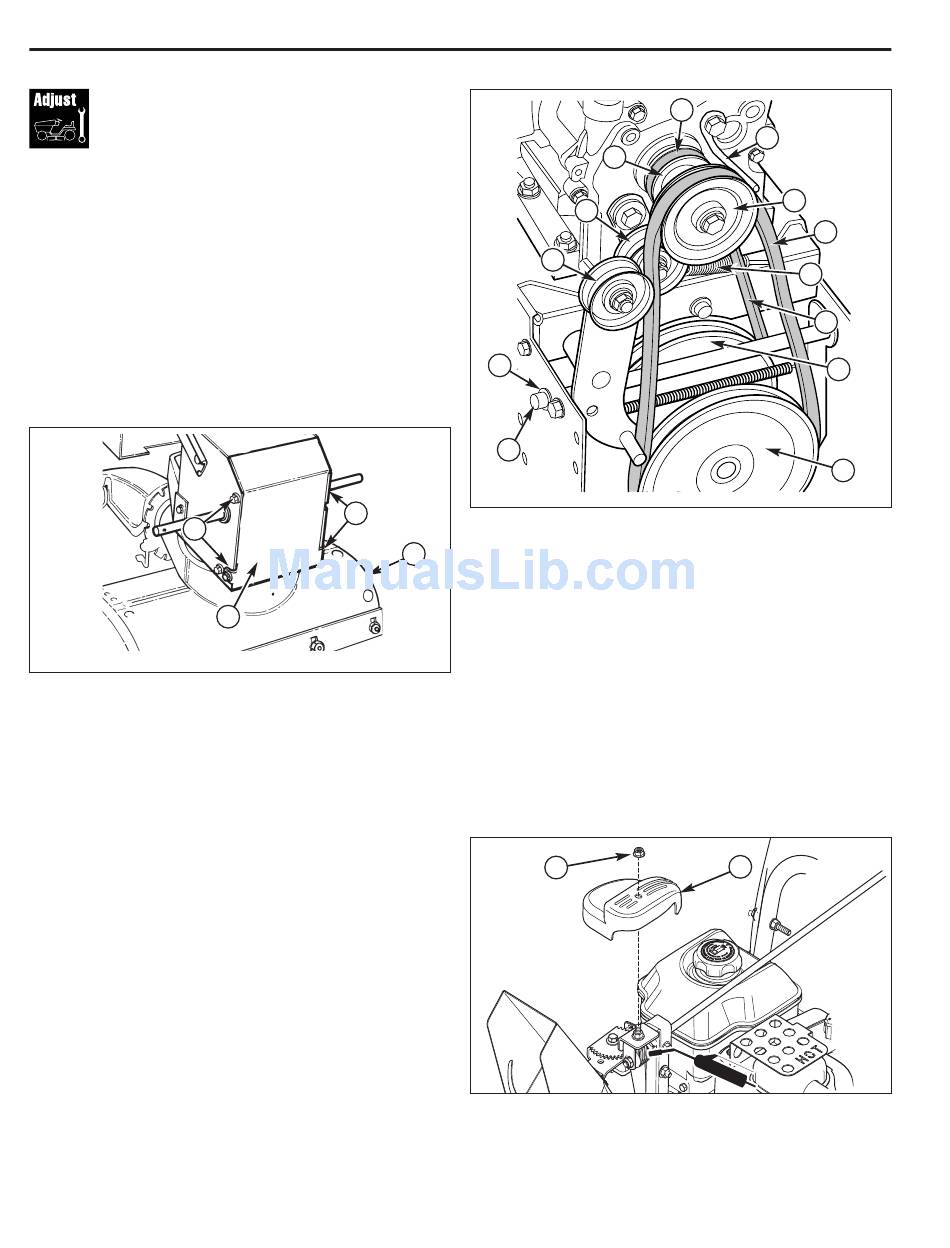 Adjust

ManualsLib.com

HOT