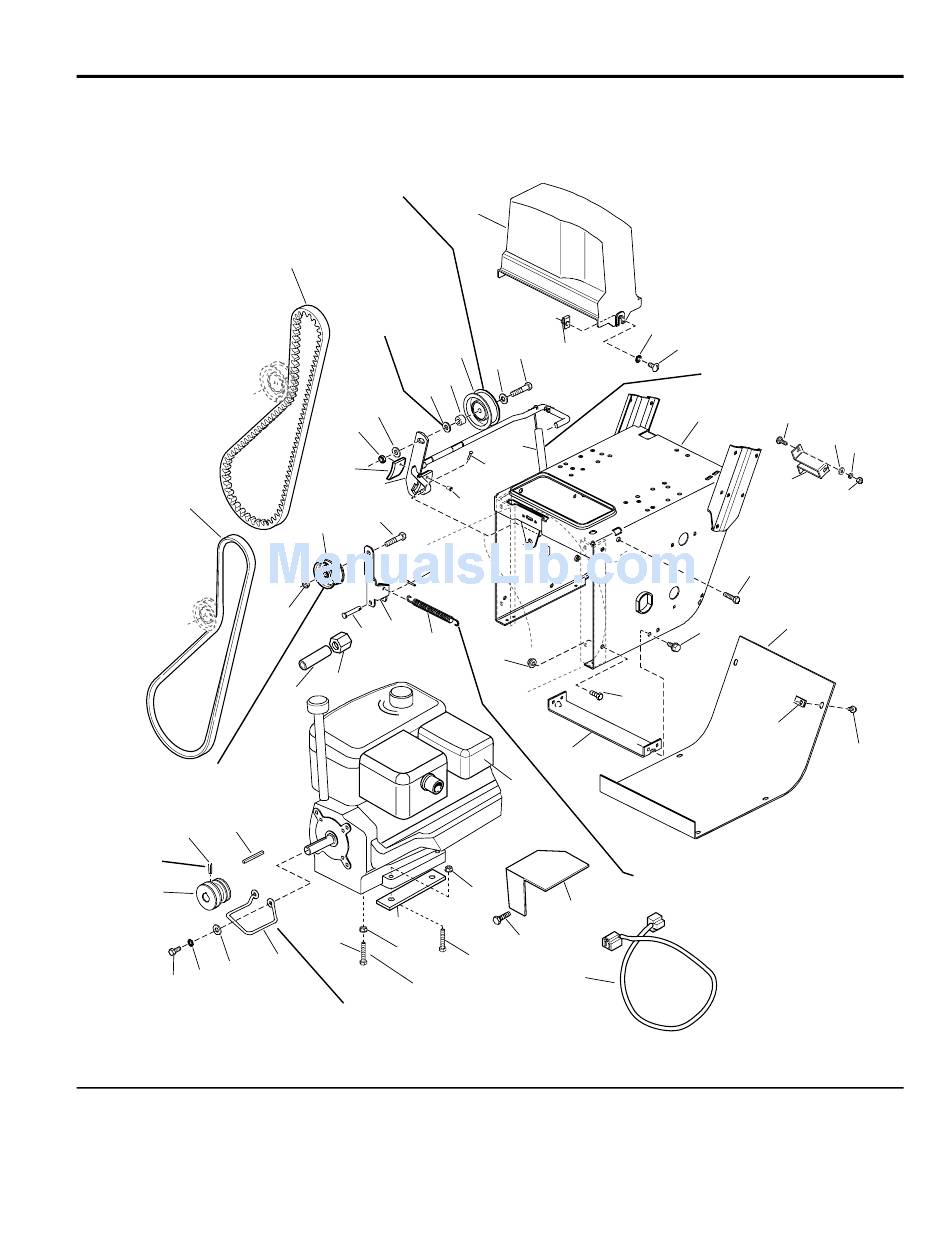 ManualsLib.com