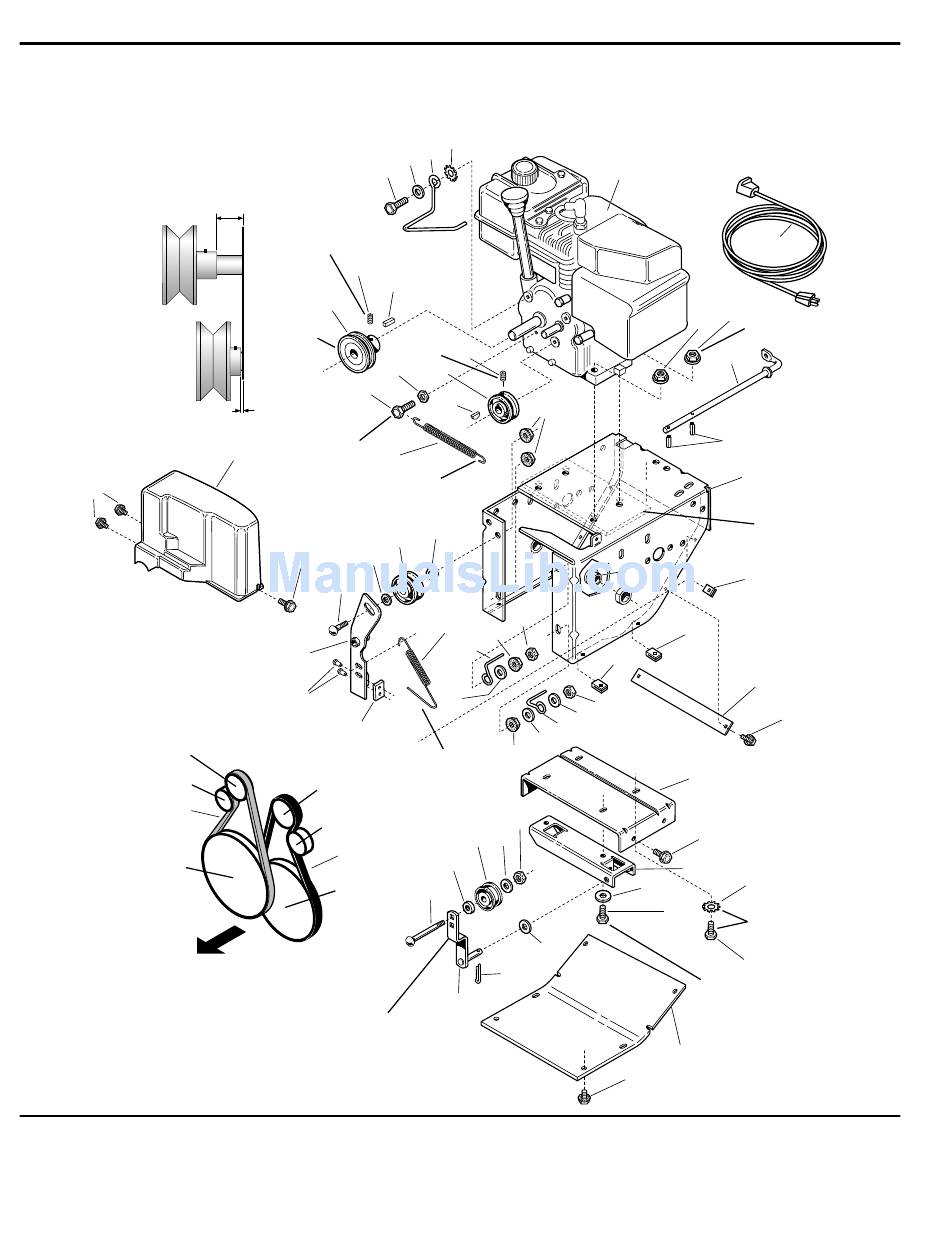 ManualsLib.com