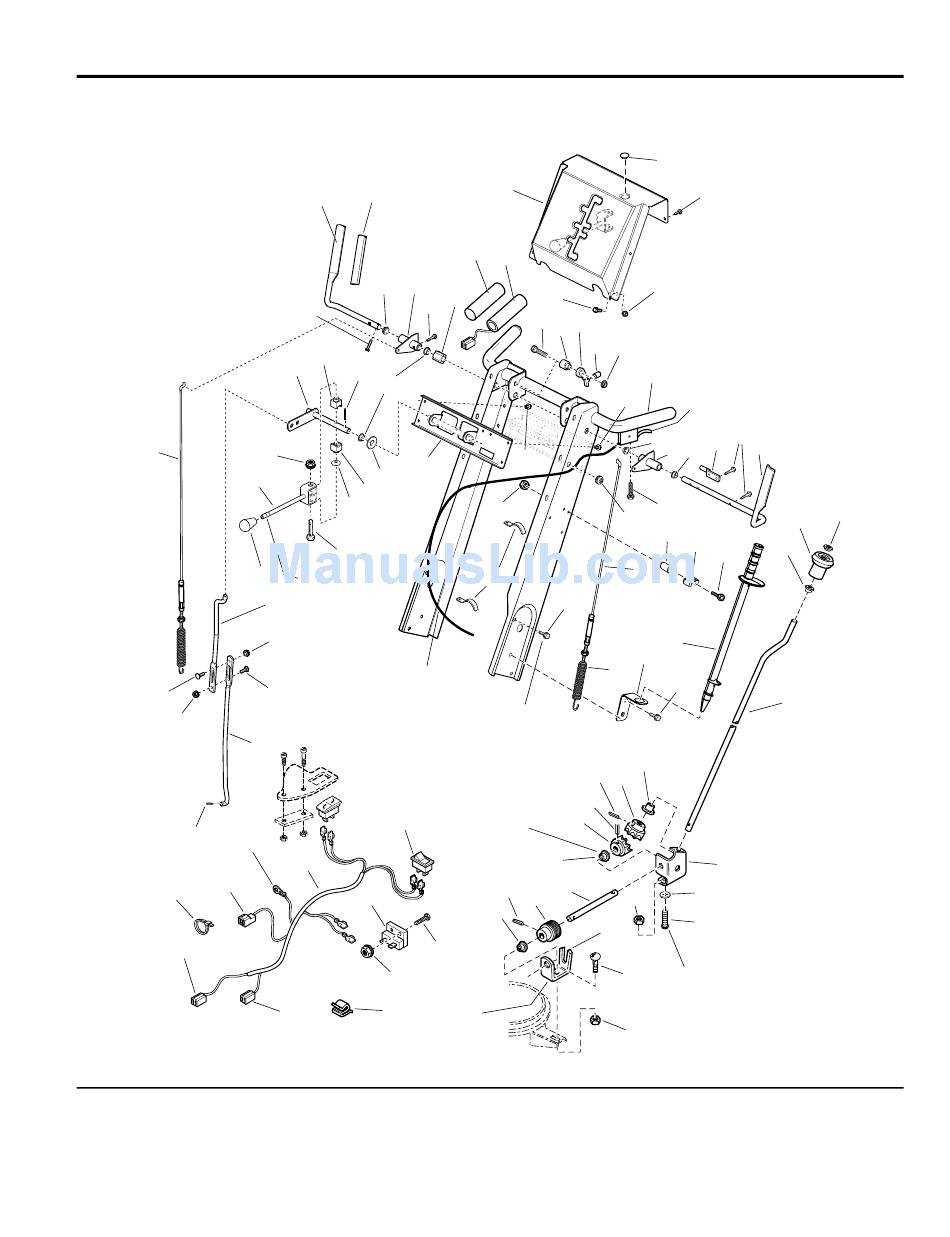 ManualsLib.com