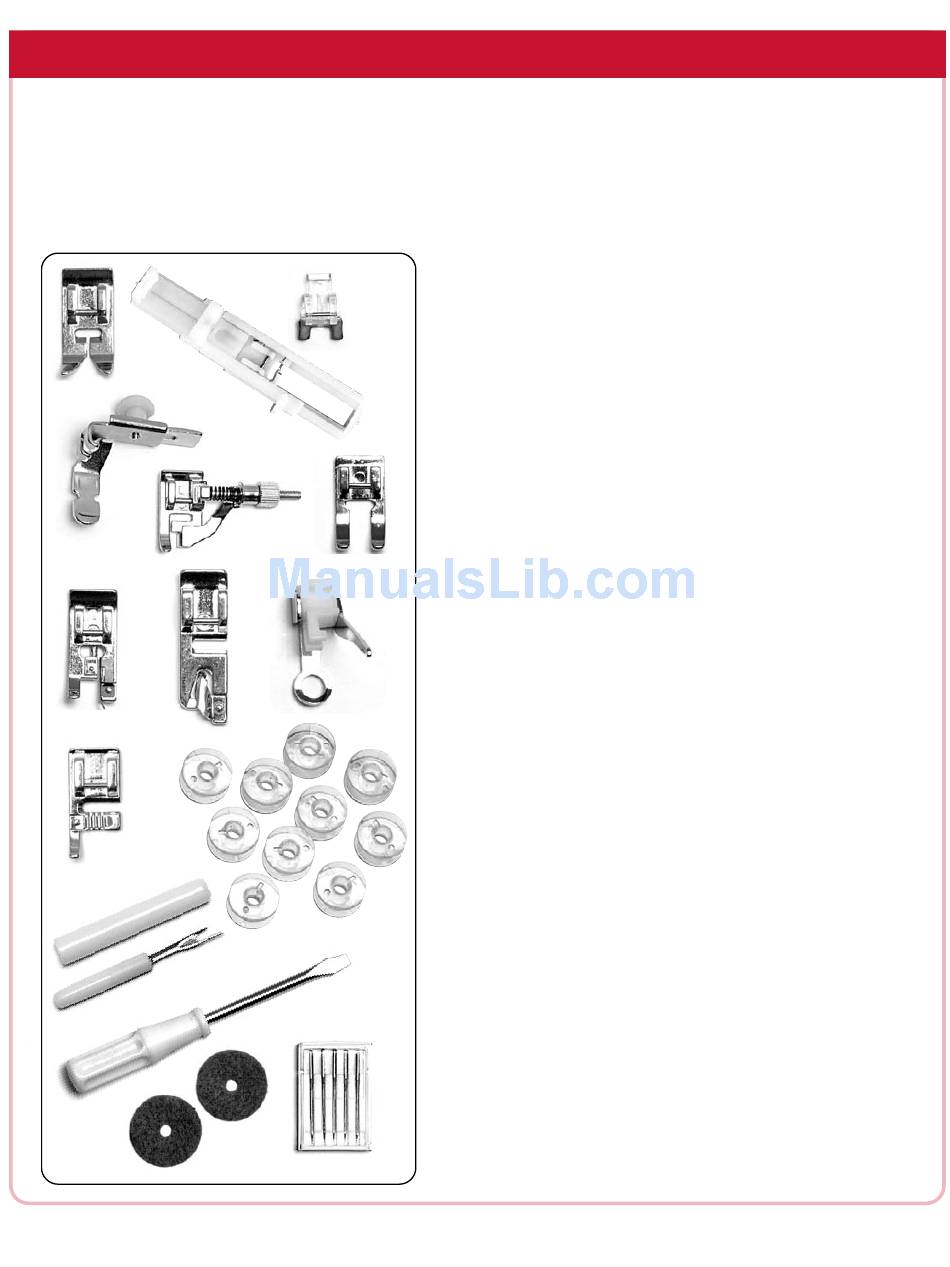 ManualsLib.com