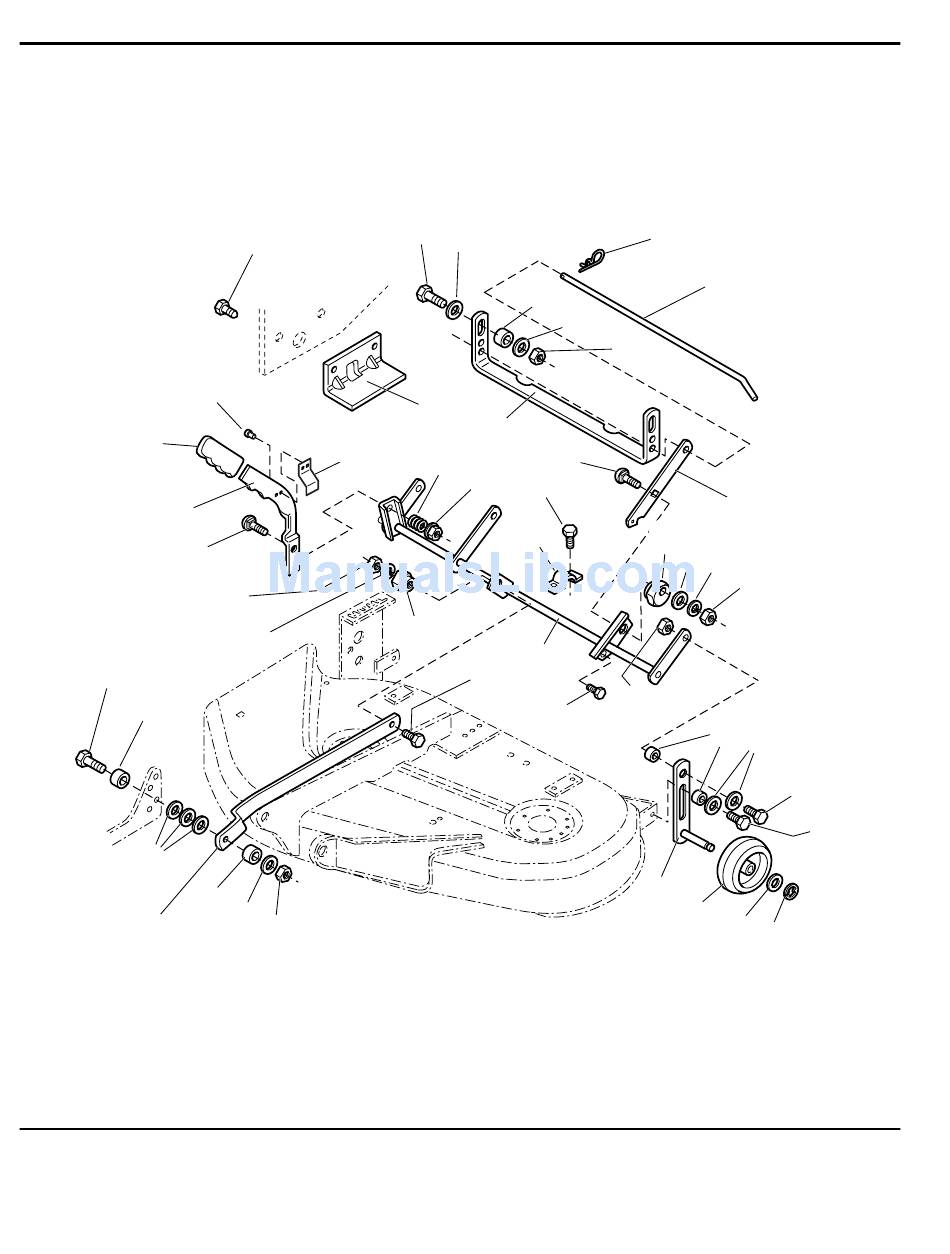 ManualsLib.com