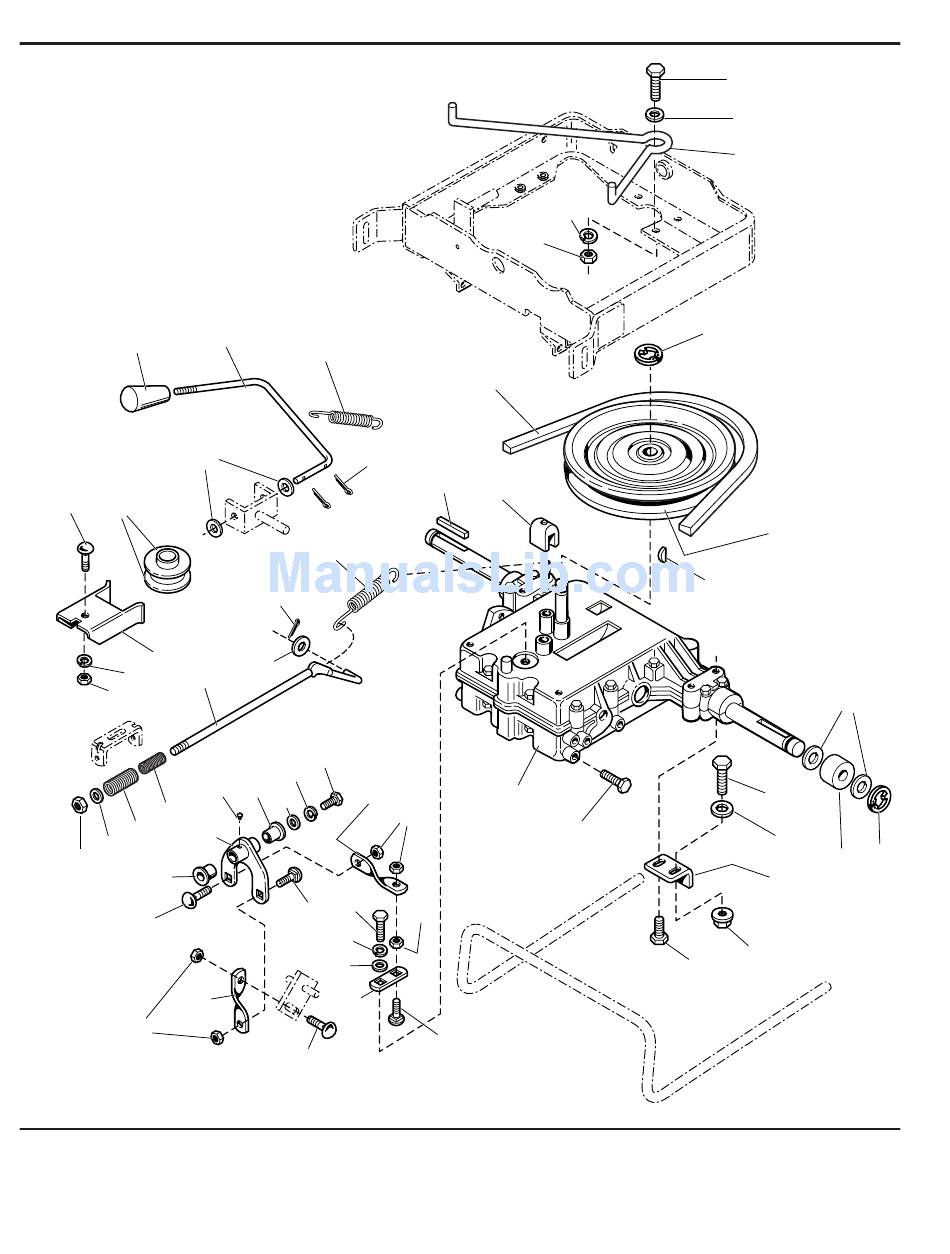 ManualsLib.com