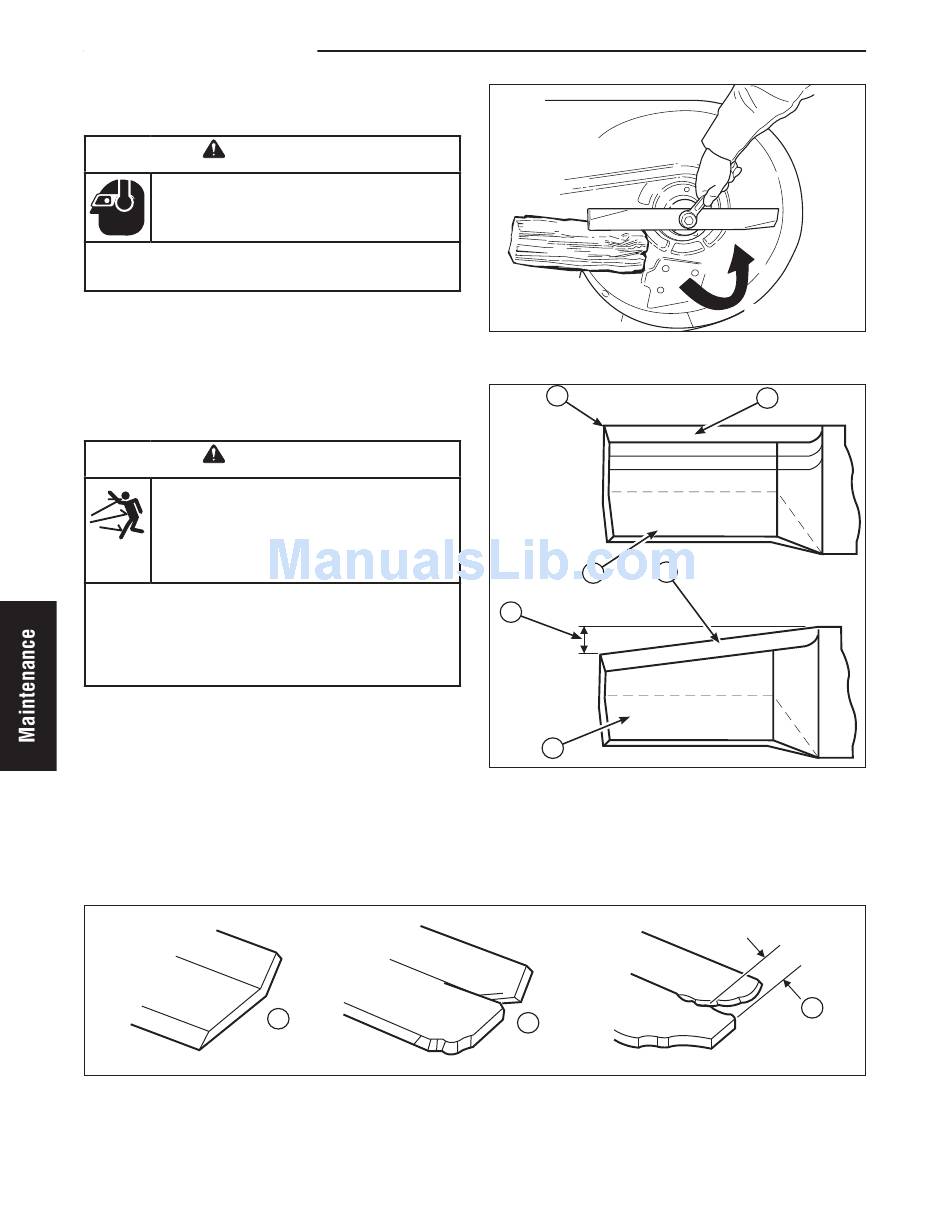 ManualsLib.com

Maintenance