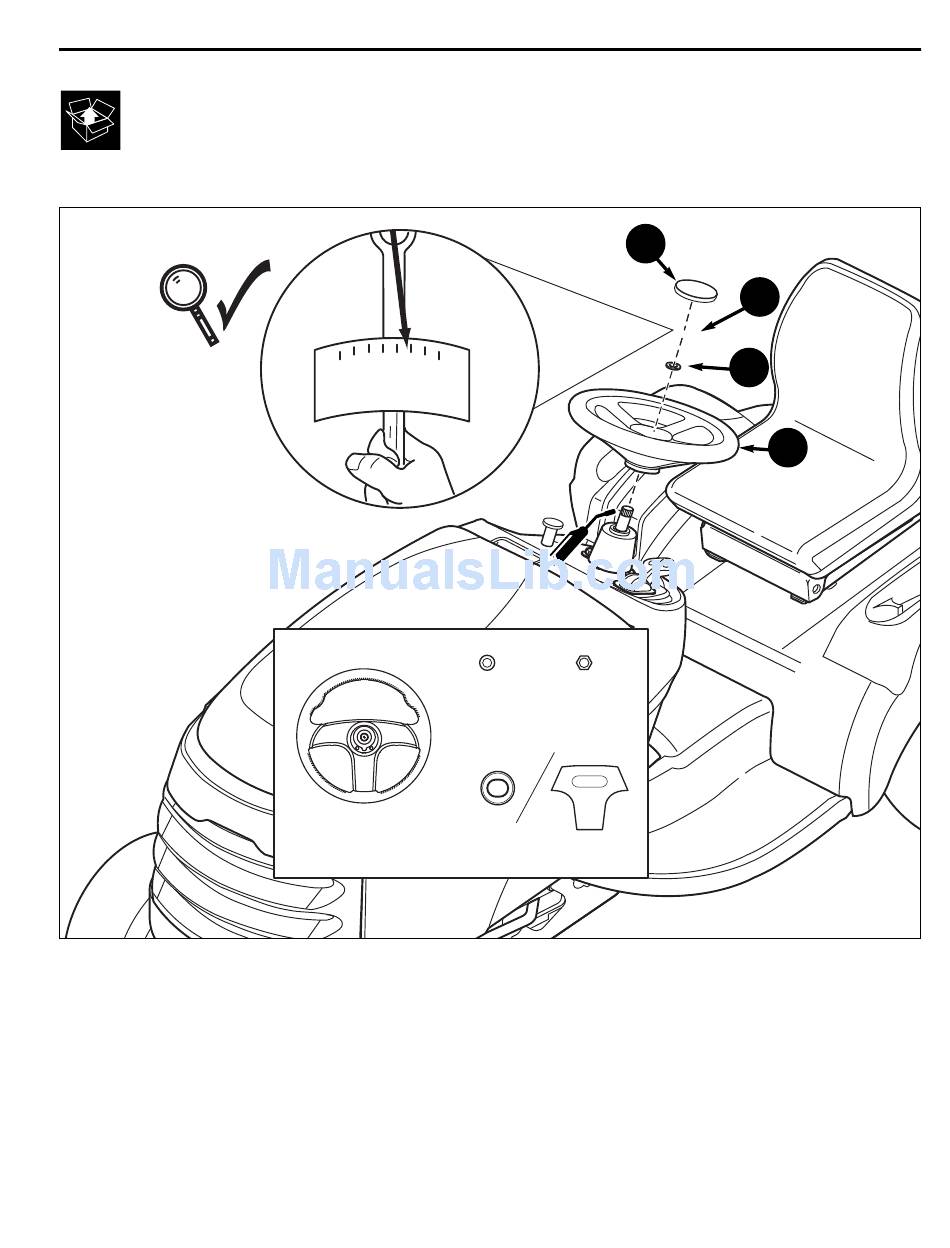 ManualsLib.com