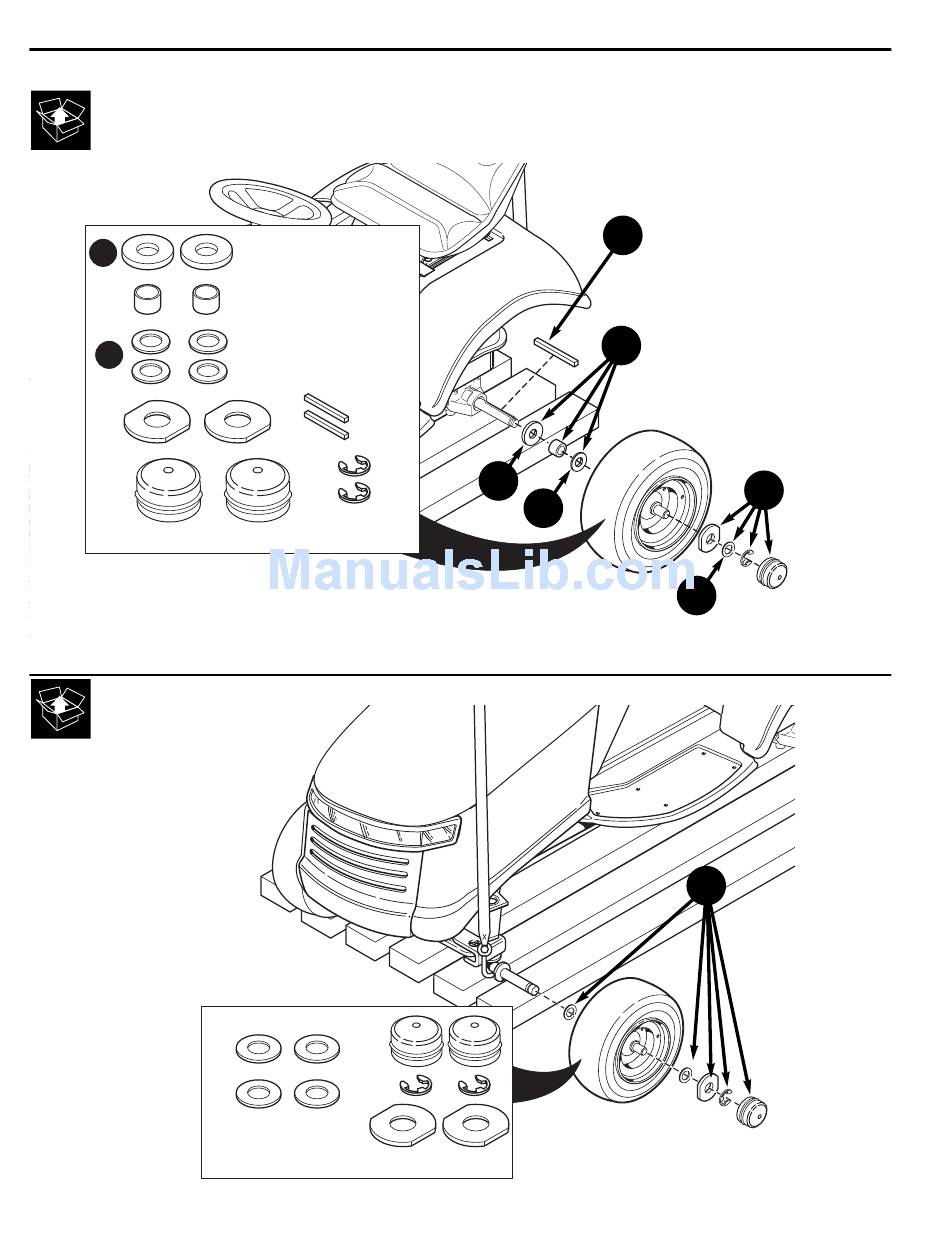 ManualsLib.com