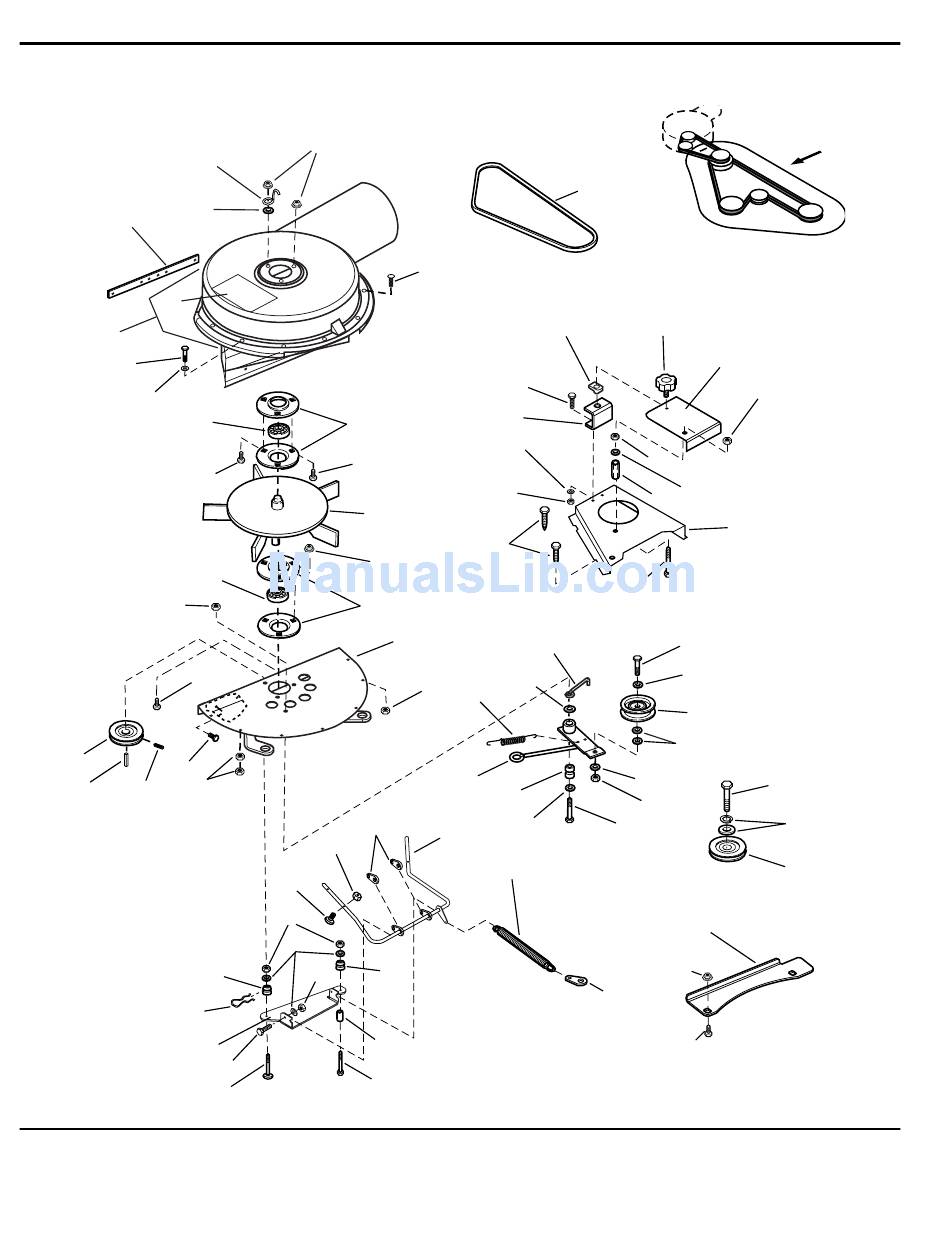 ManualsLib.com