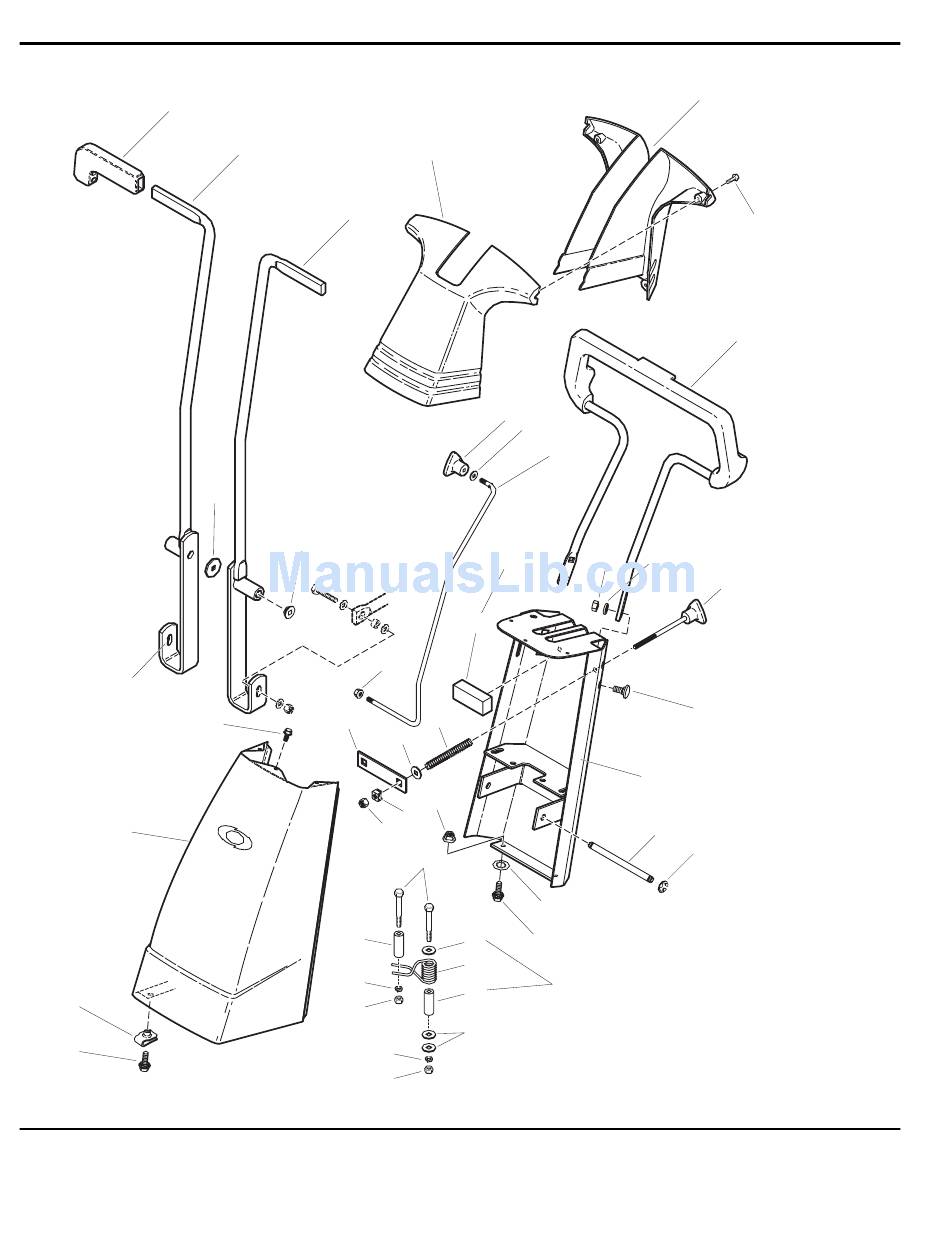 ManualsLib.com