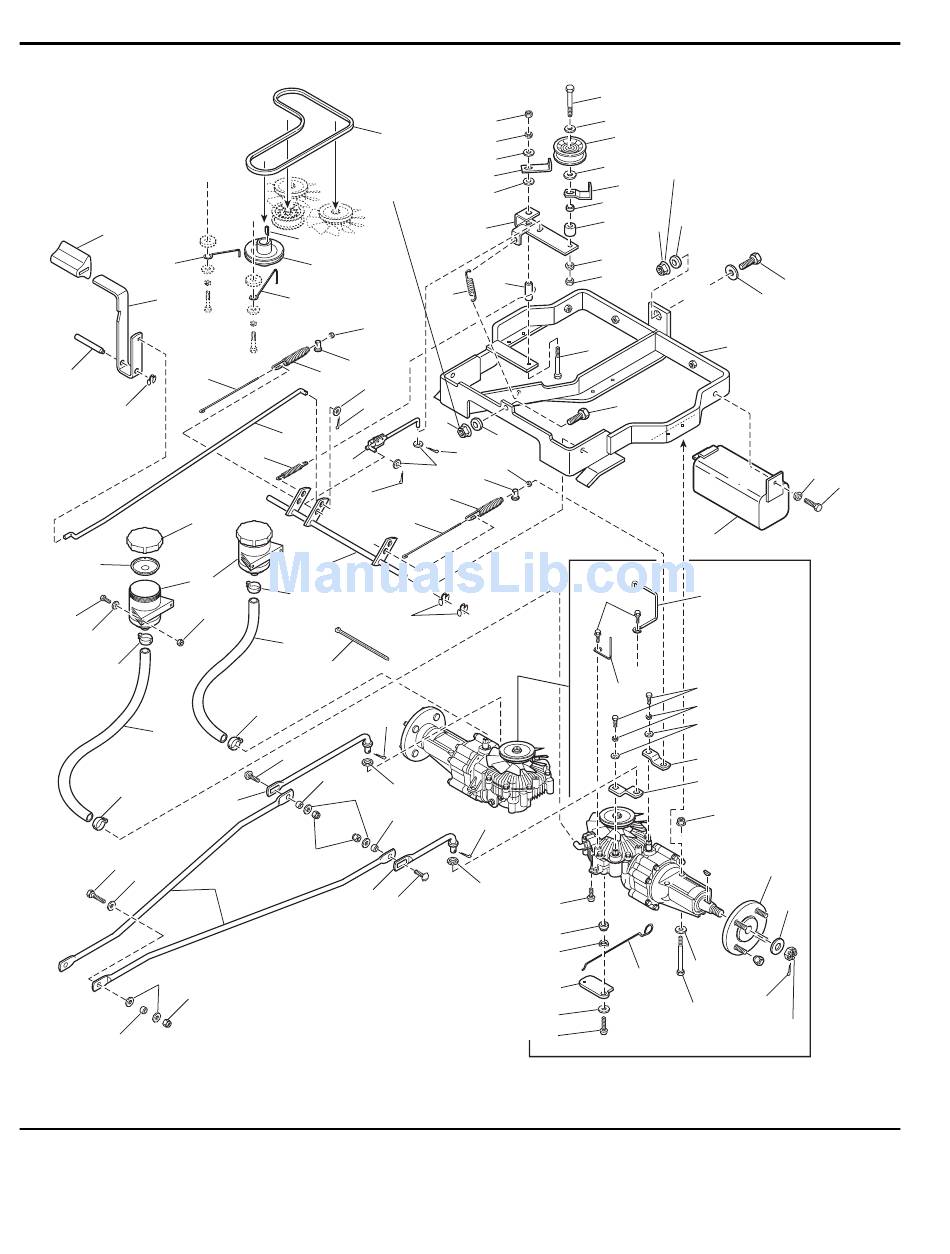 ManualsLib.com