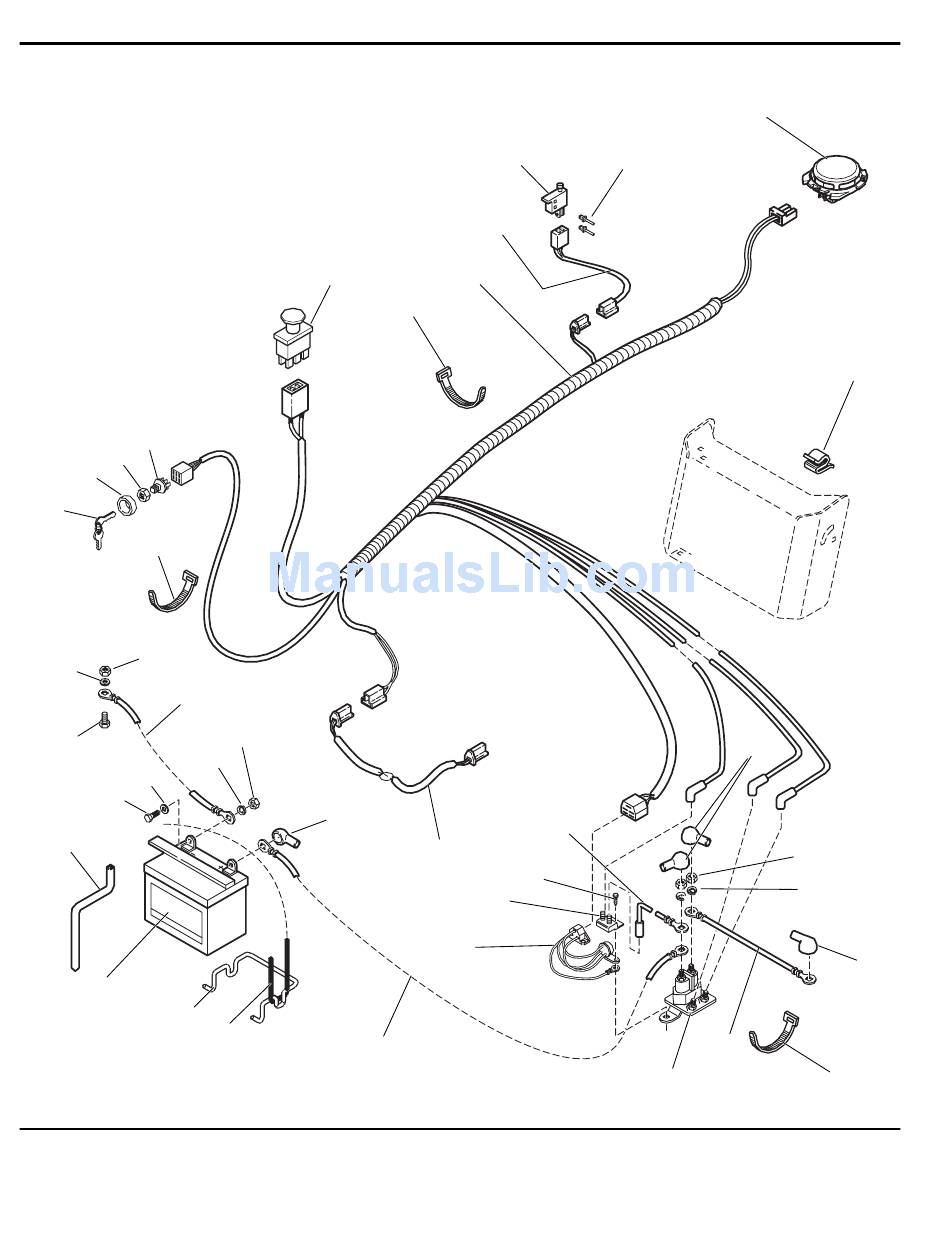 ManualsLib.com