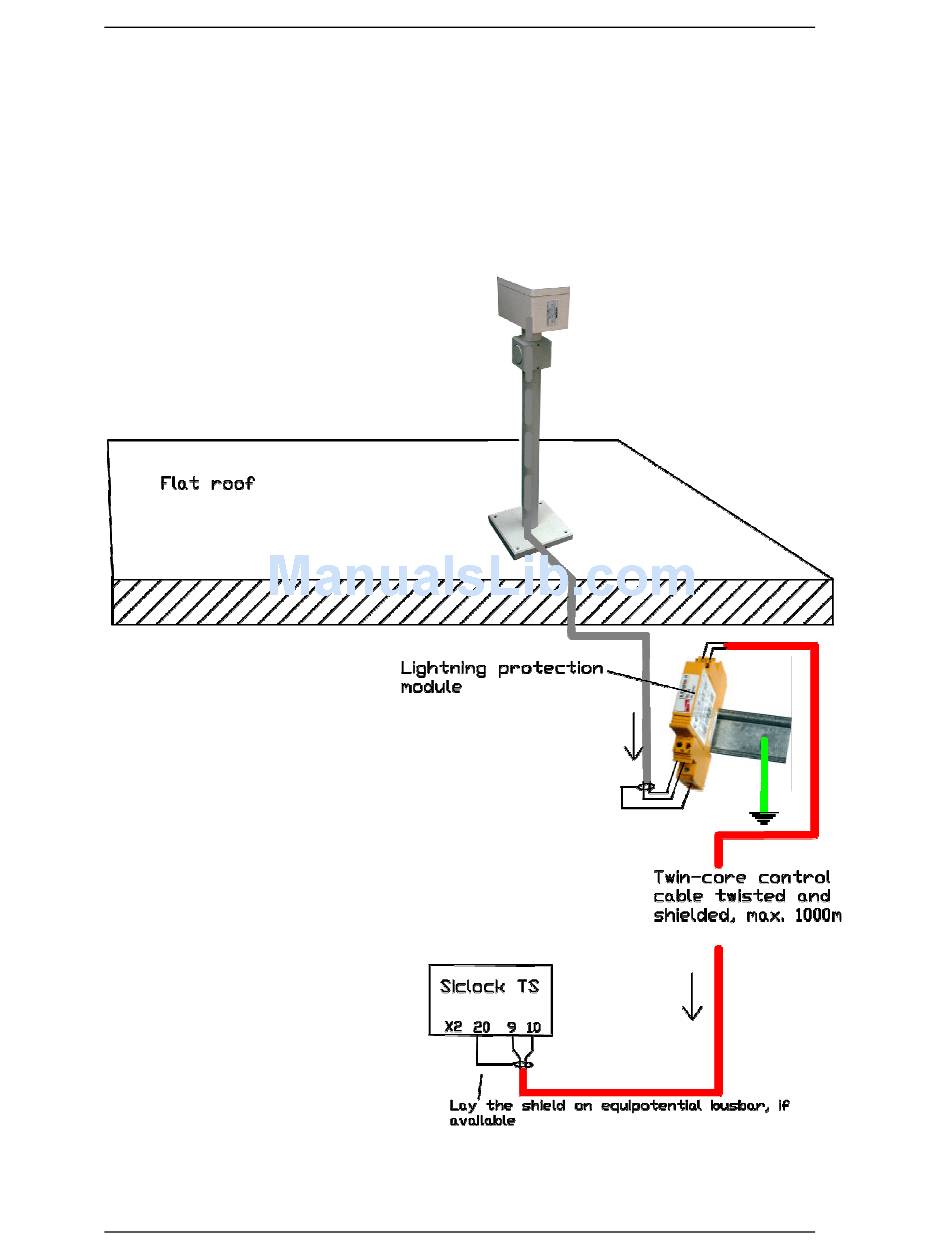 Flat roof

ManualsLib.com

Lightning protection module

Twin-core control cable twisted and shielded, max. 1000m

Siclock TS

X2 20 9 10

Lay the shield on equipotential busbar, if available