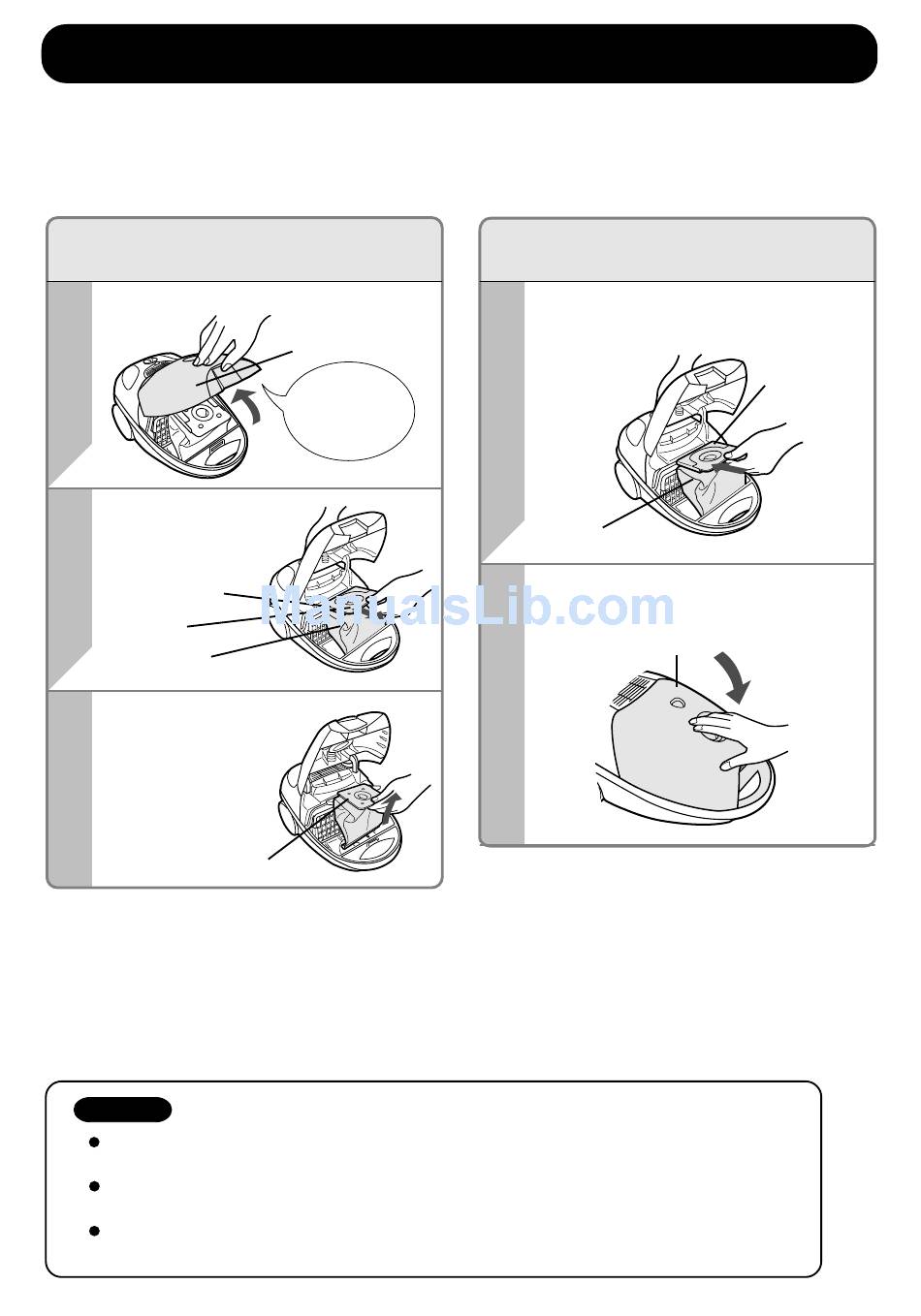 ManualsLib.com